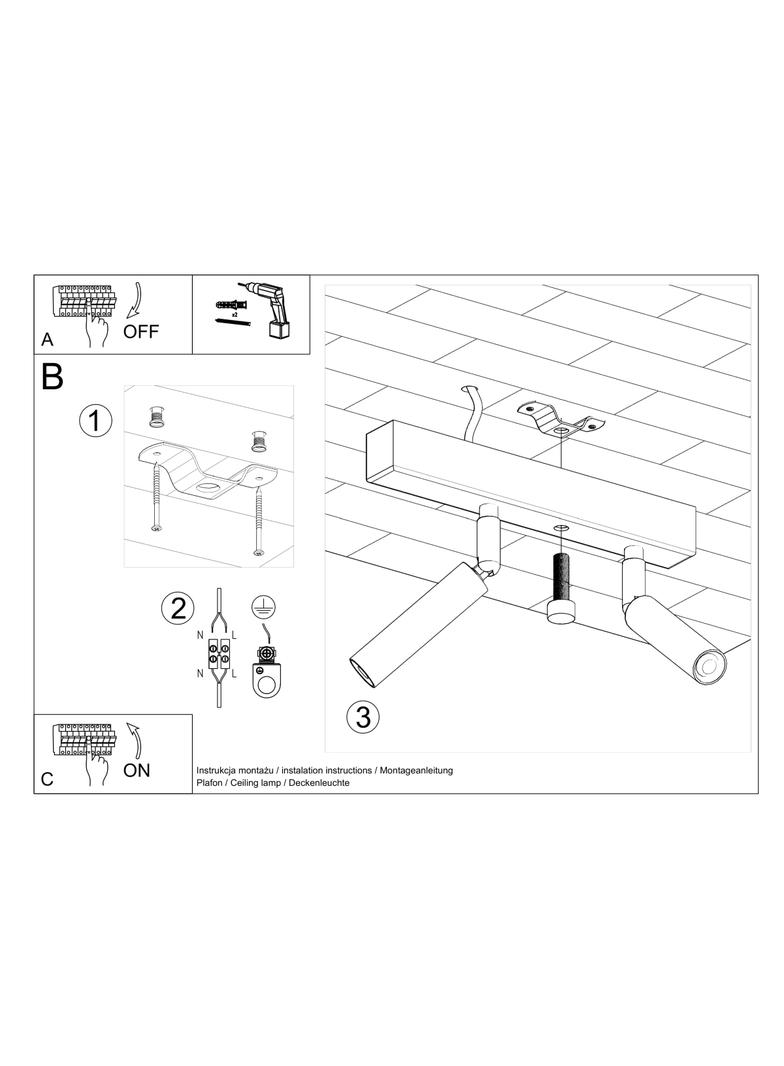 A
OFF

x2

B

1

2

N L

N L

3

C
ON

Instrukcja montażu / instalation instructions / Montageanleitung
Plafon / Ceiling lamp / Deckenleuchte