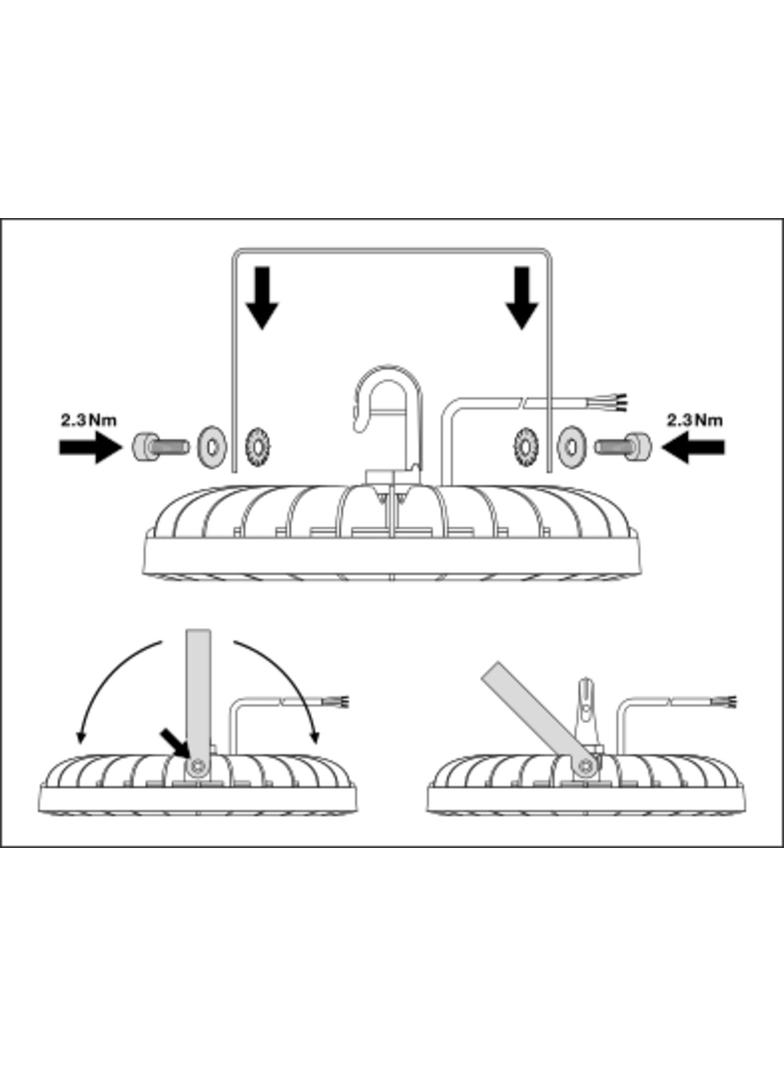 2.3 Nm

2.3 Nm