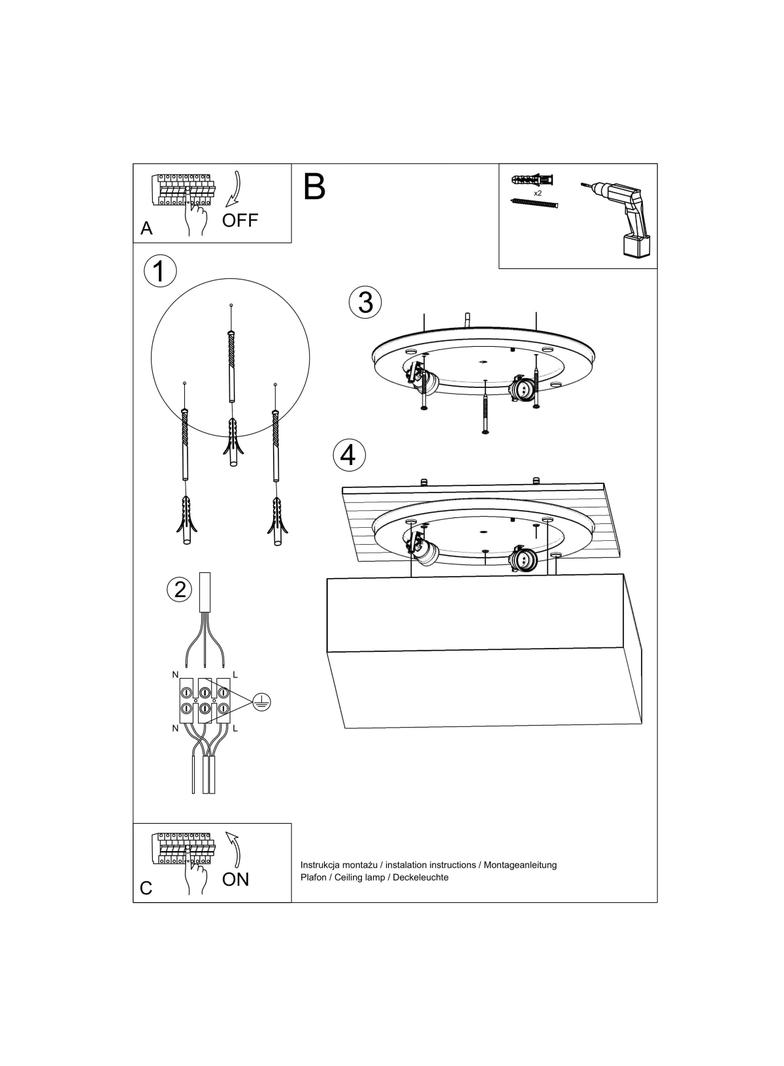 A OFF

B

x2

1

3

4

2

N L

N L

C ON

Instrukcja montażu / instalation instructions / Montageanleitung
Plafon / Ceiling lamp / Deckeleuchte