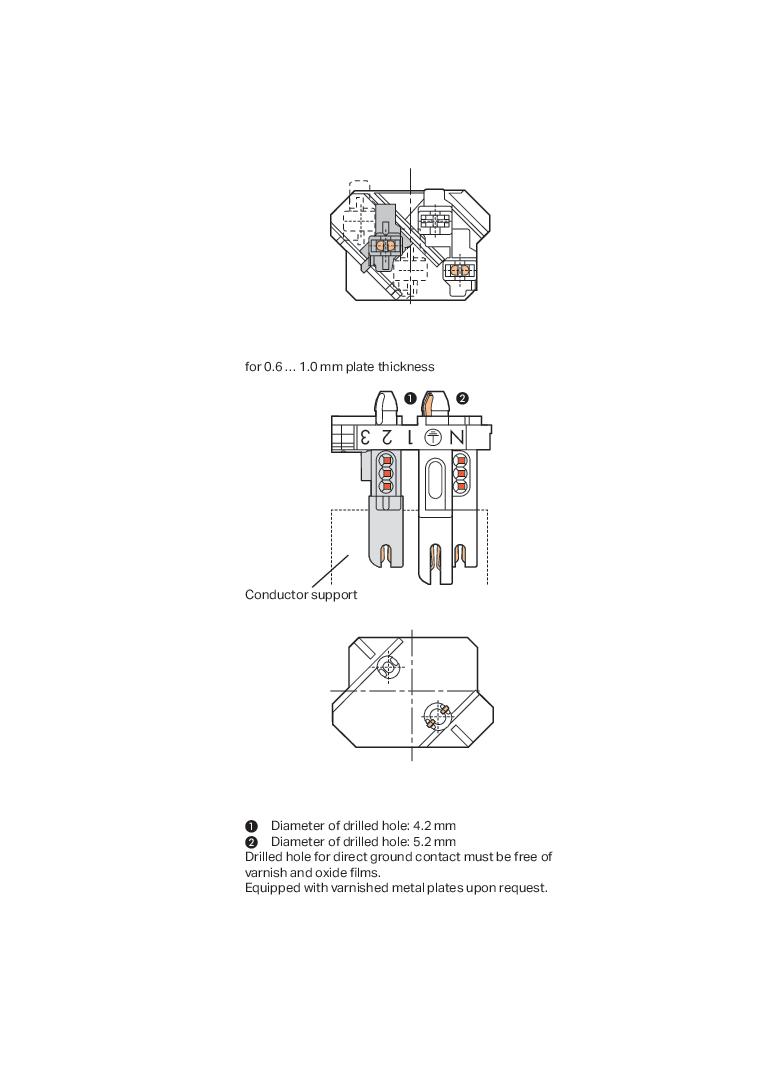 for 0.6 … 1.0 mm plate thickness

❶ ❷

3 2 1 ⏚ N

Conductor support

❶ Diameter of drilled hole: 4.2 mm
❷ Diameter of drilled hole: 5.2 mm
Drilled hole for direct ground contact must be free of varnish and oxide films.
Equipped with varnished metal plates upon request.