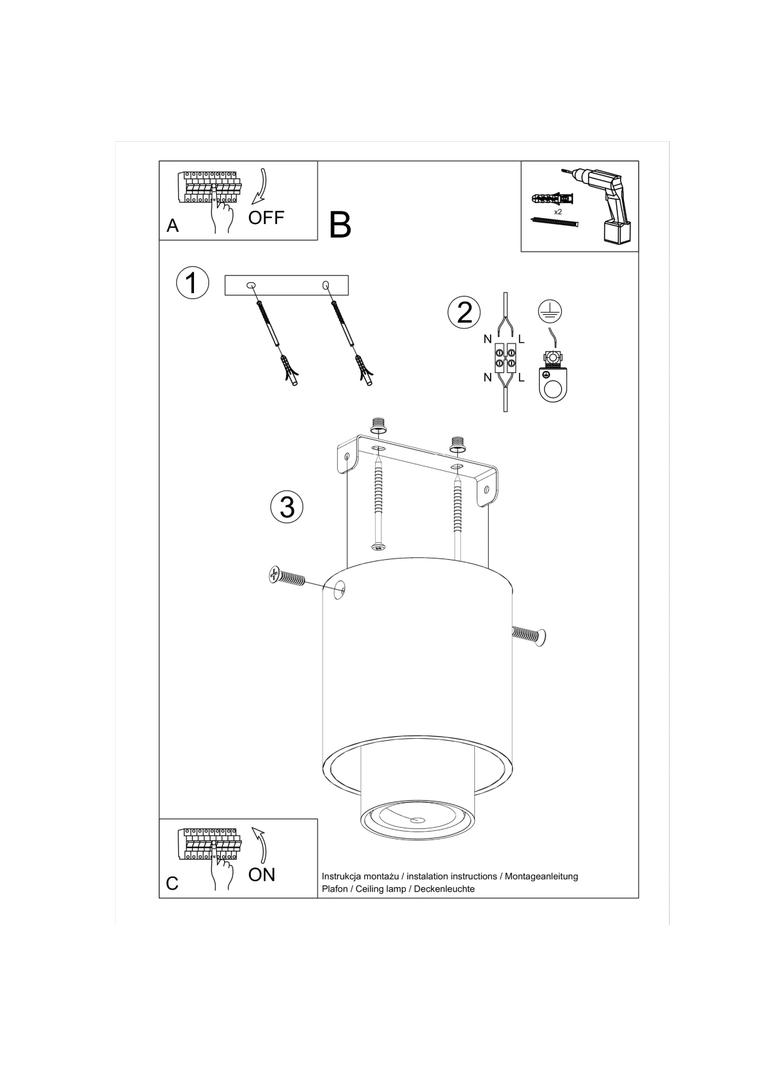 A
OFF

B

x2

1

2

N L
N L

3

C
ON

Instrukcja montażu / instalation instructions / Montageanleitung
Plafon / Ceiling lamp / Deckenleuchte