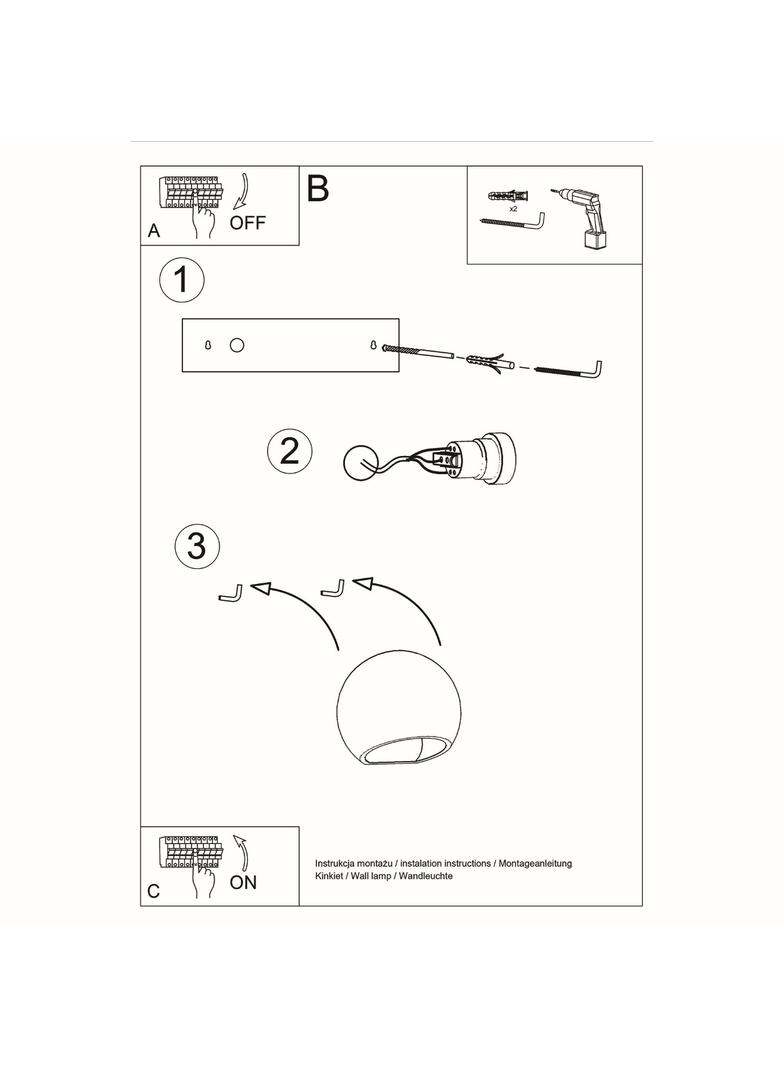 A
OFF

B

x2

1

2

3

C
ON

Instrukcja montażu / instalation instructions / Montageanleitung
Kinkiet / Wall lamp / Wandleuchte