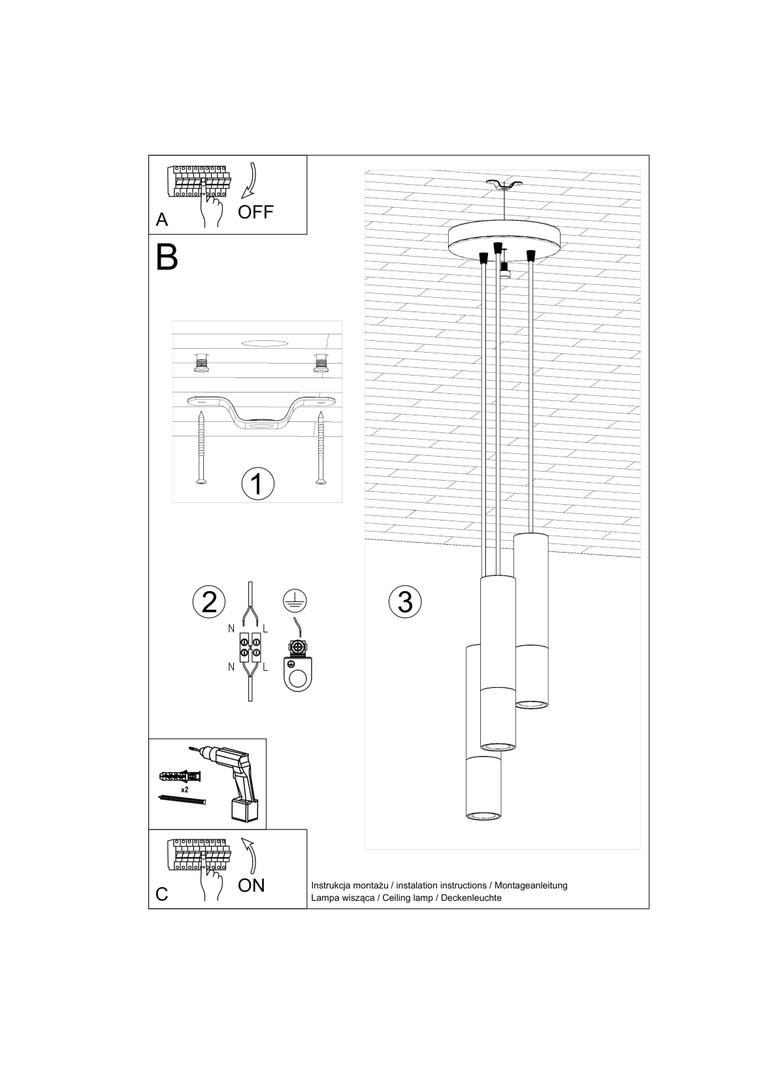 A
OFF

B

1

2
N L
N L

3

x2

C
ON

Instrukcja montażu / instalation instructions / Montageanleitung
Lampa wisząca / Ceiling lamp / Deckenleuchte