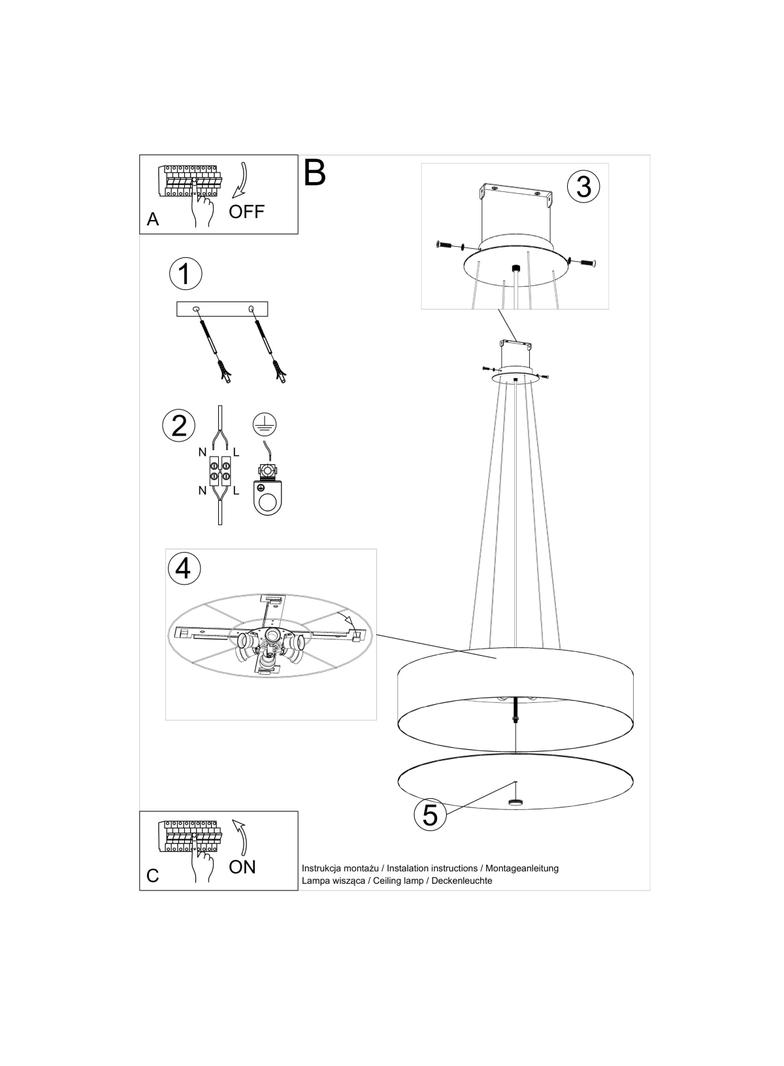 A
OFF
B
3
1
2
N
L
N
L
4
5
C
ON
Instrukcja montażu / Instalation instructions / Montageanleitung
Lampa wisząca / Ceiling lamp / Deckenleuchte