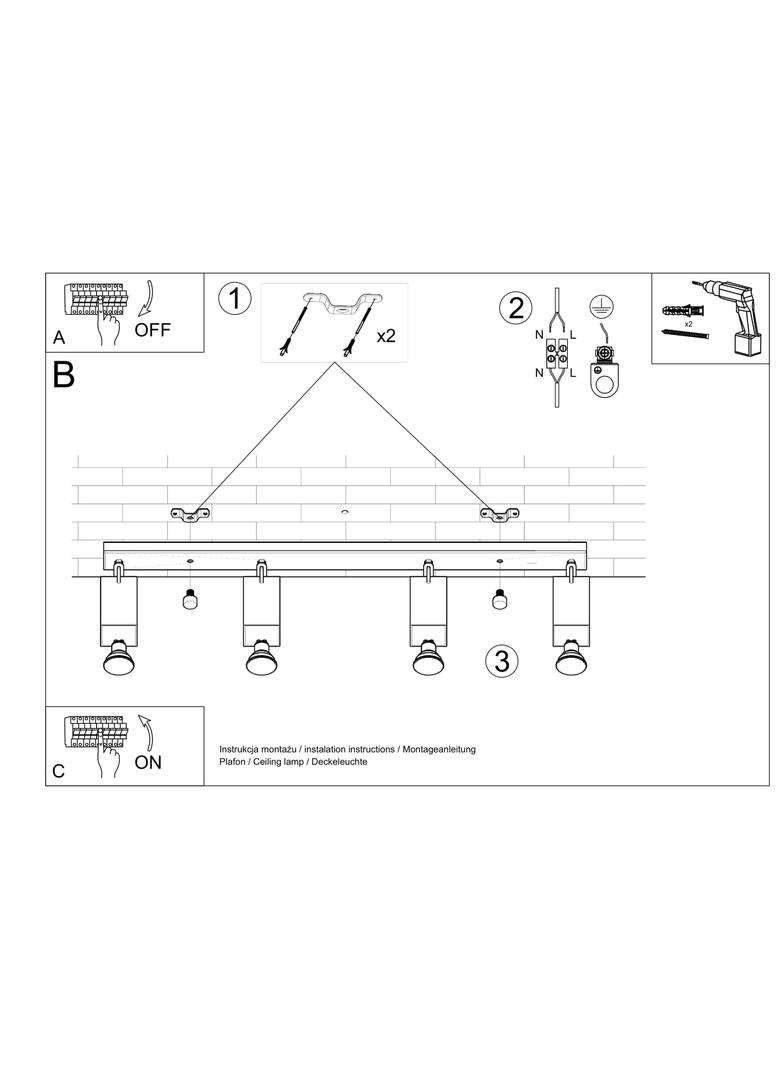 A
OFF
1
x2
2
N L
N L
x2
B
3
C
ON
Instrukcja montażu / instalation instructions / Montageanleitung
Plafon / Ceiling lamp / Deckeleuchte