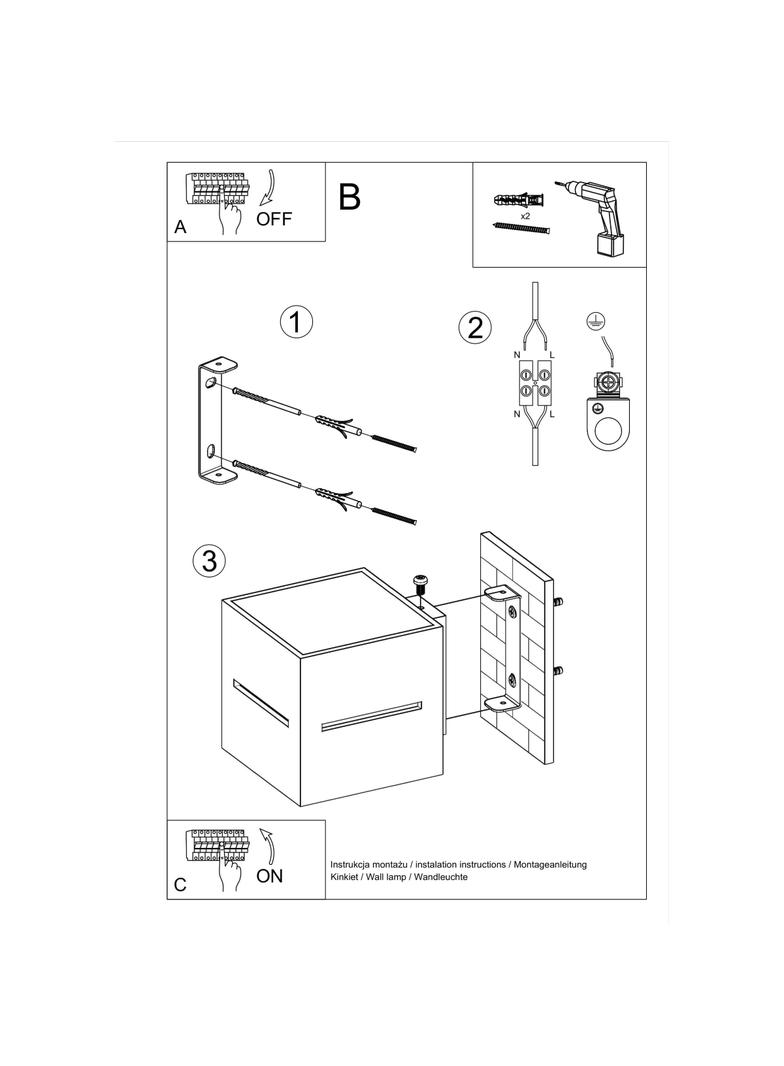 A
OFF
B
x2
1
2
N
L
N
L
3
C
ON
Instrukcja montażu / instalation instructions / Montageanleitung
Kinkiet / Wall lamp / Wandleuchte