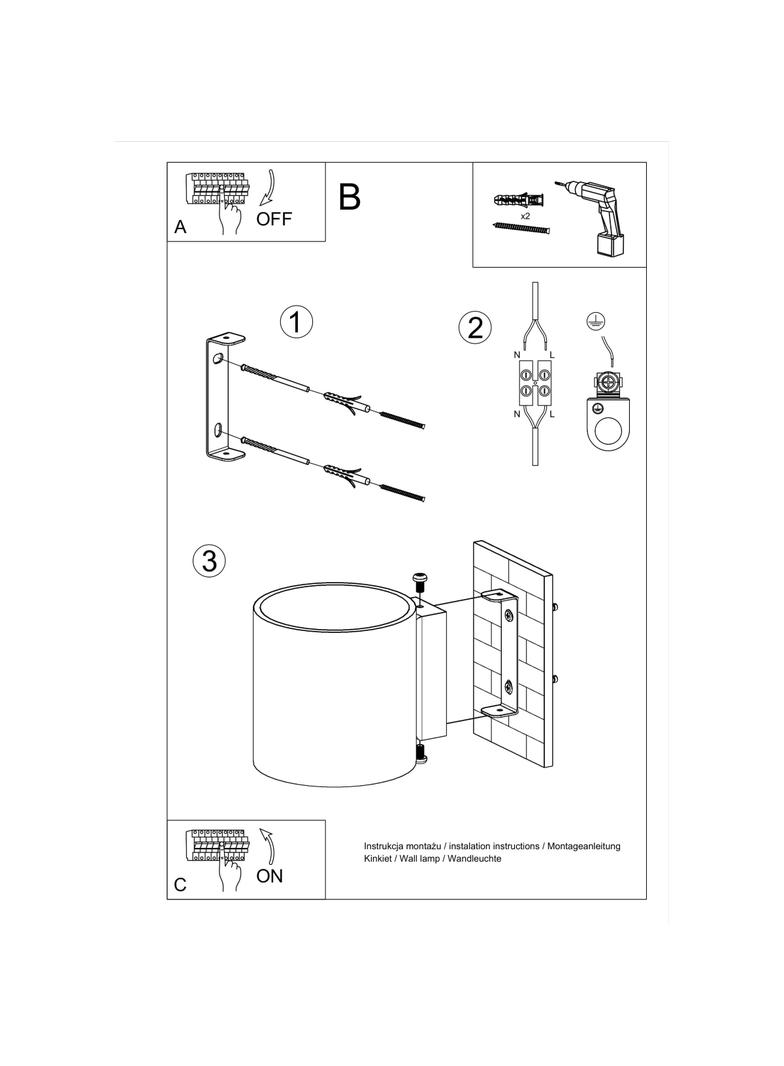 A OFF

B

x2

1

2

N L

N L

3

C ON

Instrukcja montażu / instalation instructions / Montageanleitung
Kinkiet / Wall lamp / Wandleuchte