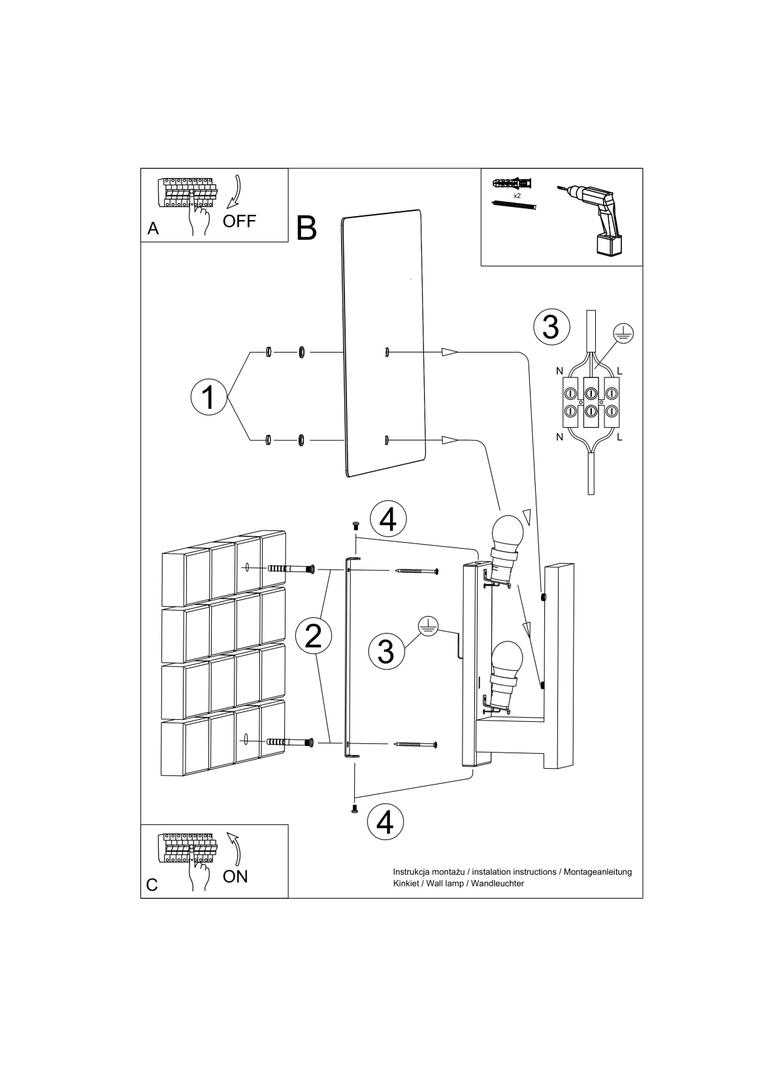 A OFF

B

x2

3

N L

N L

1

4

2

3

4

C ON

Instrukcja montażu / instalation instructions / Montageanleitung
Kinkiet / Wall lamp / Wandleuchter