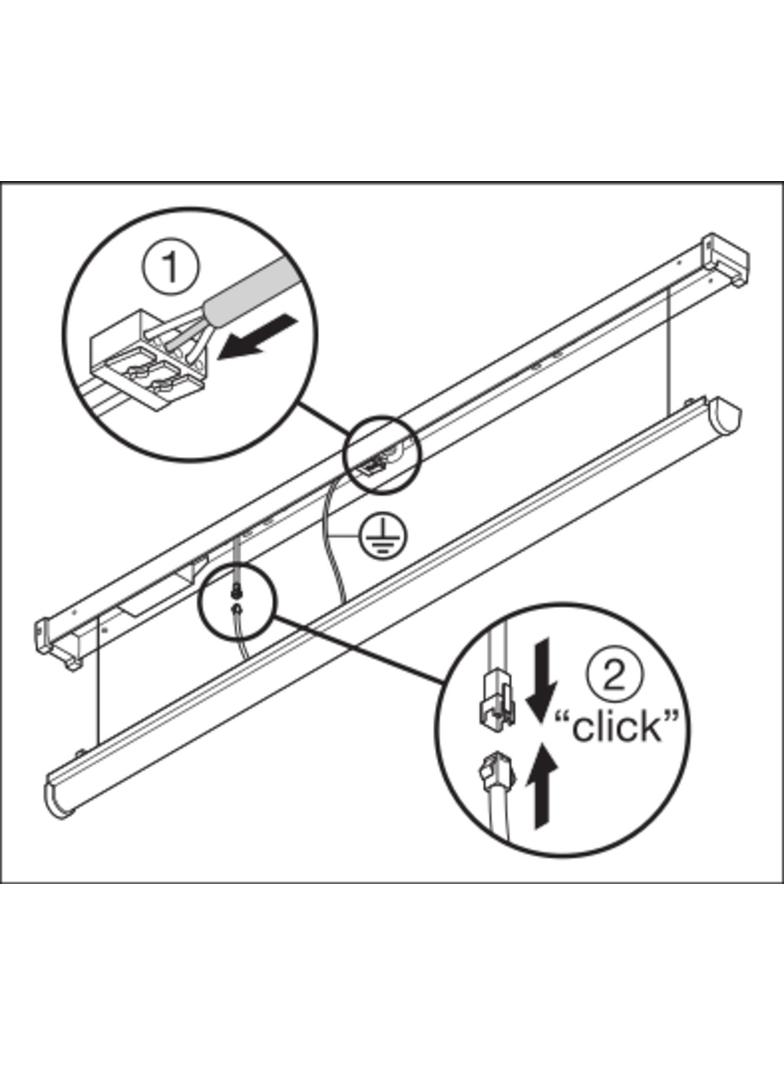 1

2
“click”