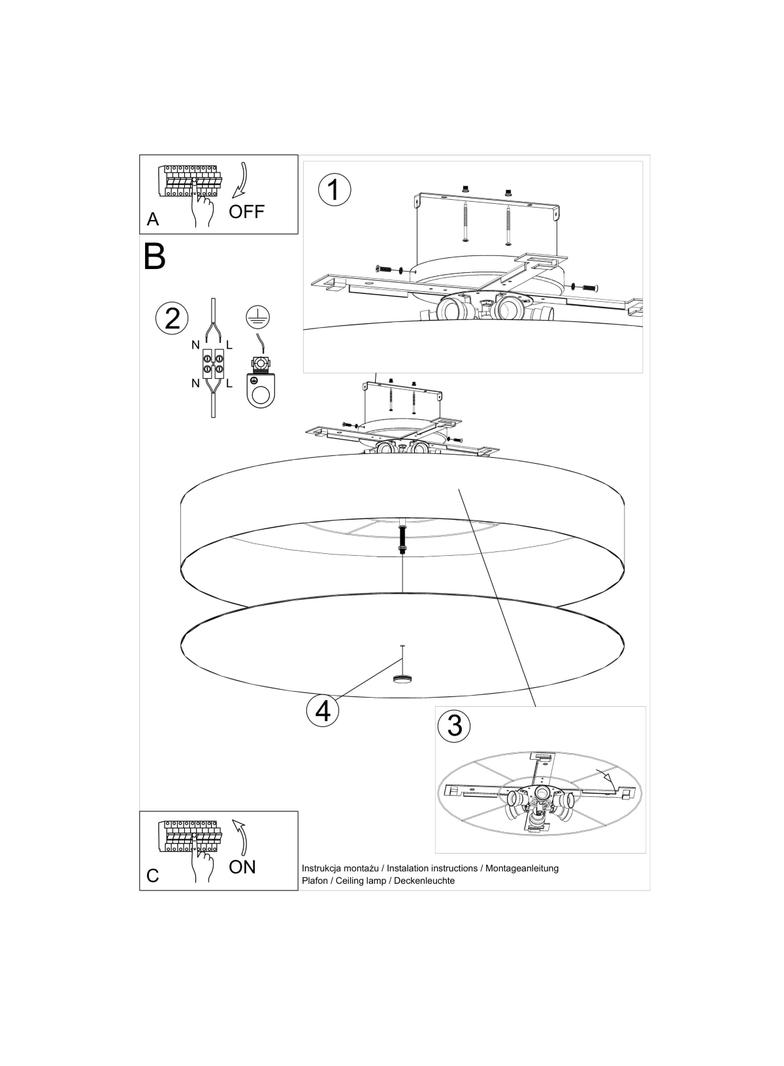 A
OFF

1

B

2

N L
N L

4

3

C
ON

Instrukcja montażu / Instalation instructions / Montageanleitung
Plafon / Ceiling lamp / Deckenleuchte