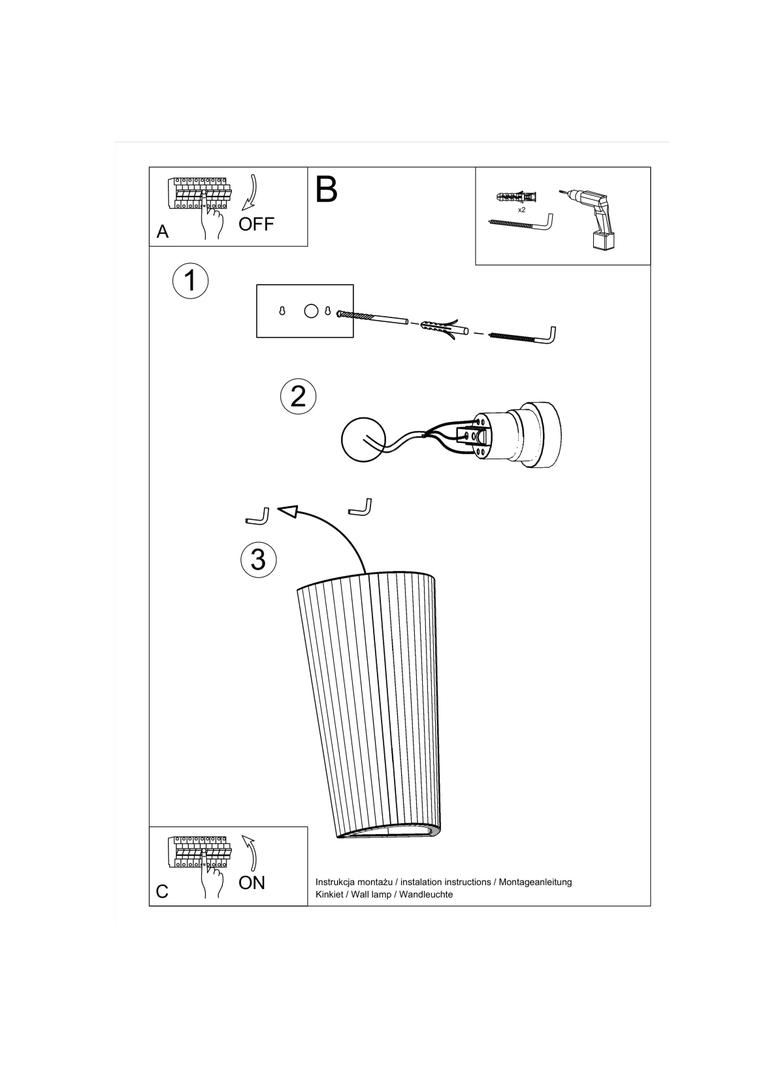 A
OFF
B
x2
1
2
3
C
ON
Instrukcja montażu / instalation instructions / Montageanleitung
Kinkiet / Wall lamp / Wandleuchte