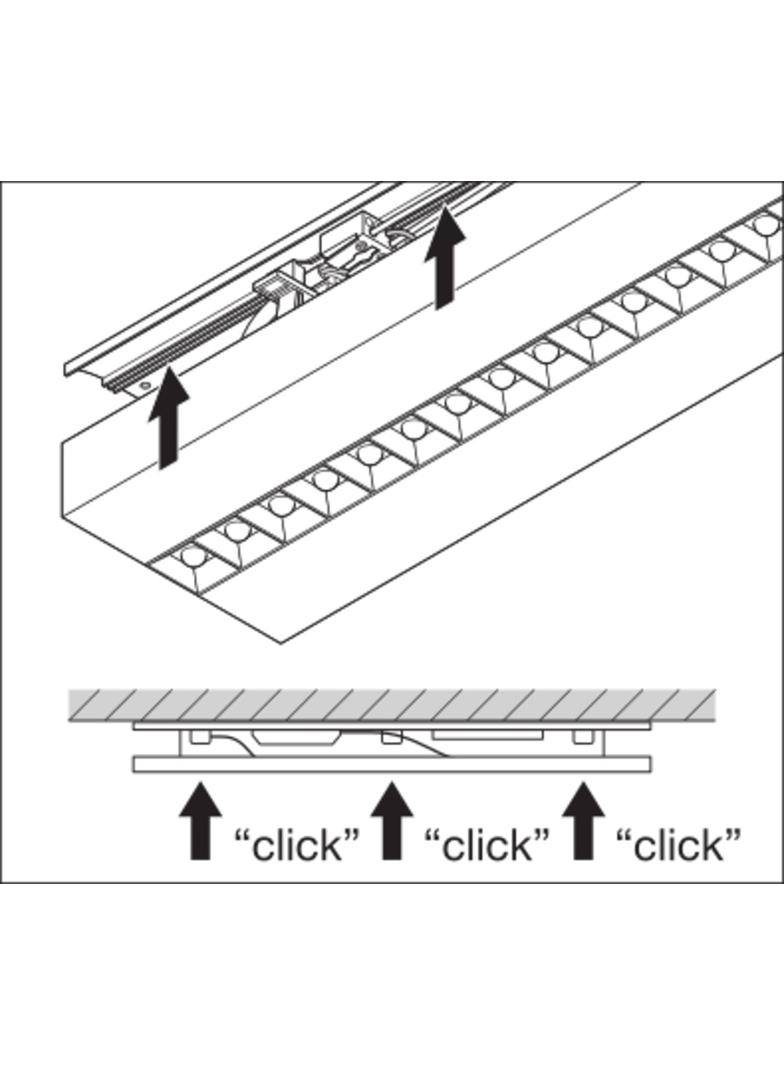 “click” “click” “click”