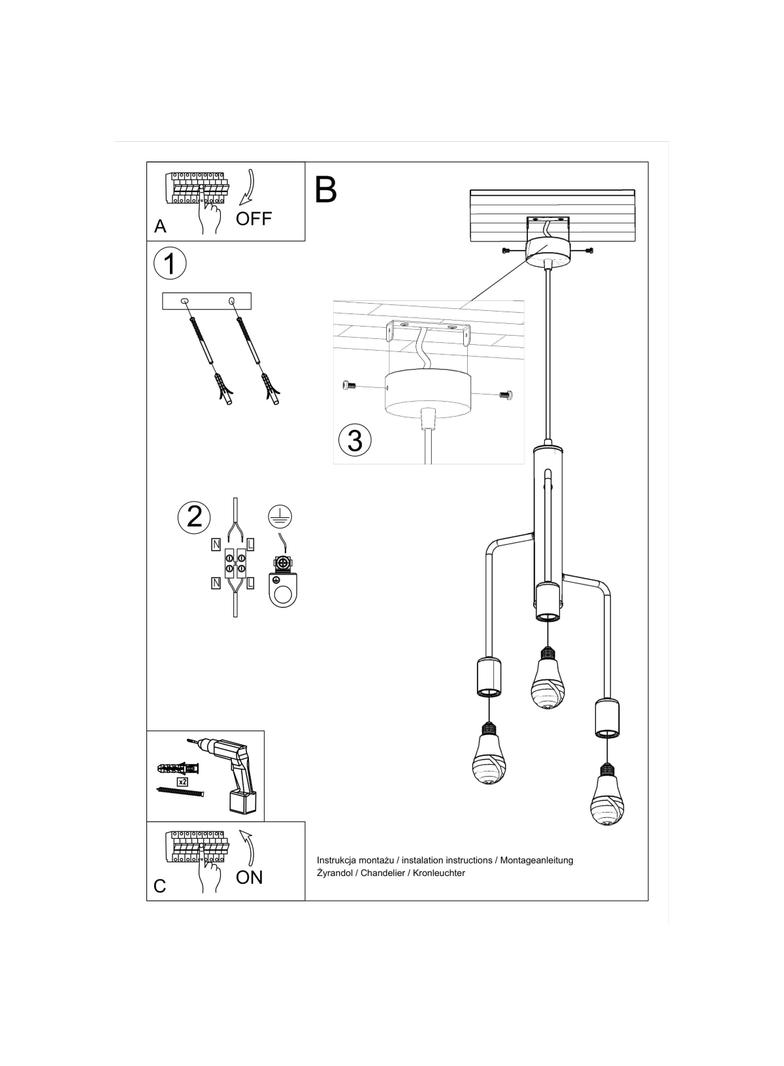 A
OFF

B

1

3

2
N
L
N
L

x2

C
ON

Instrukcja montażu / instalation instructions / Montageanleitung
Żyrandol / Chandelier / Kronleuchter