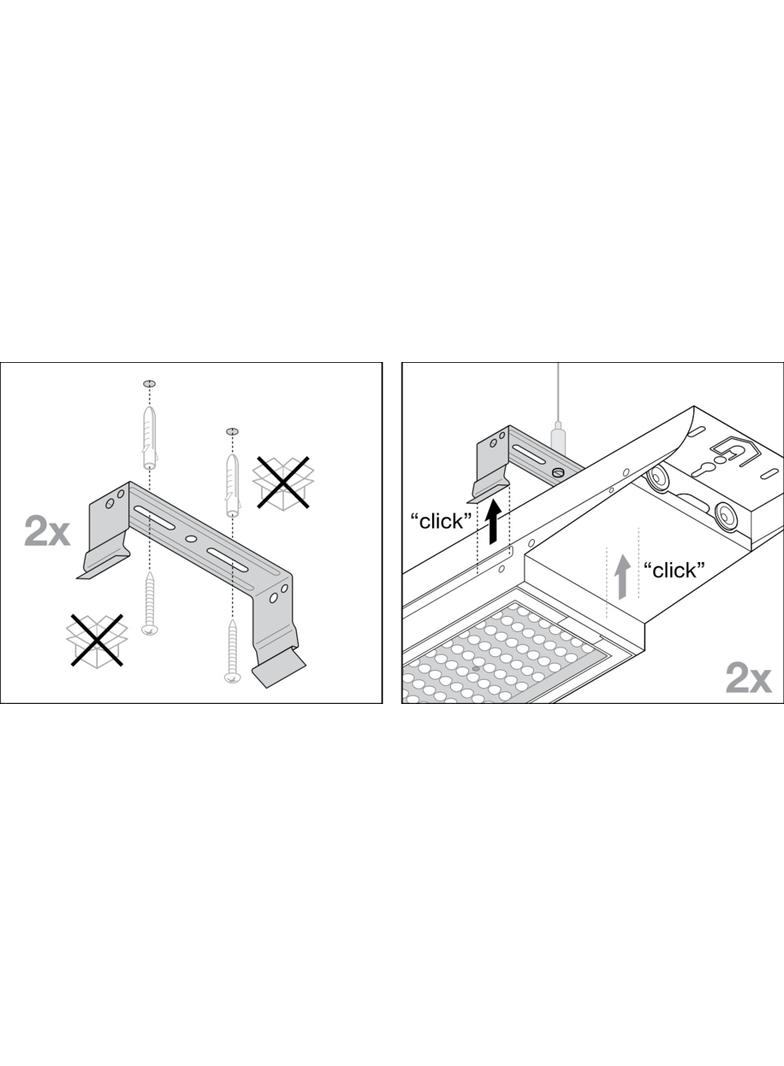 2x

“click”

“click”

2x