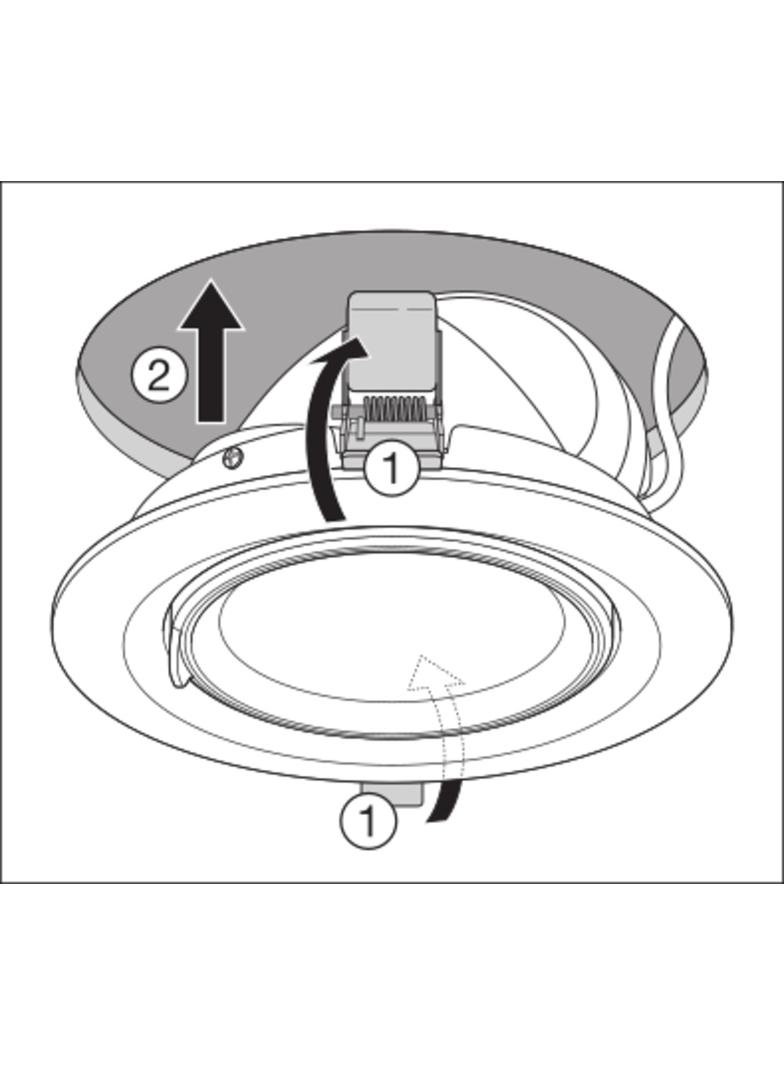 2
1
1