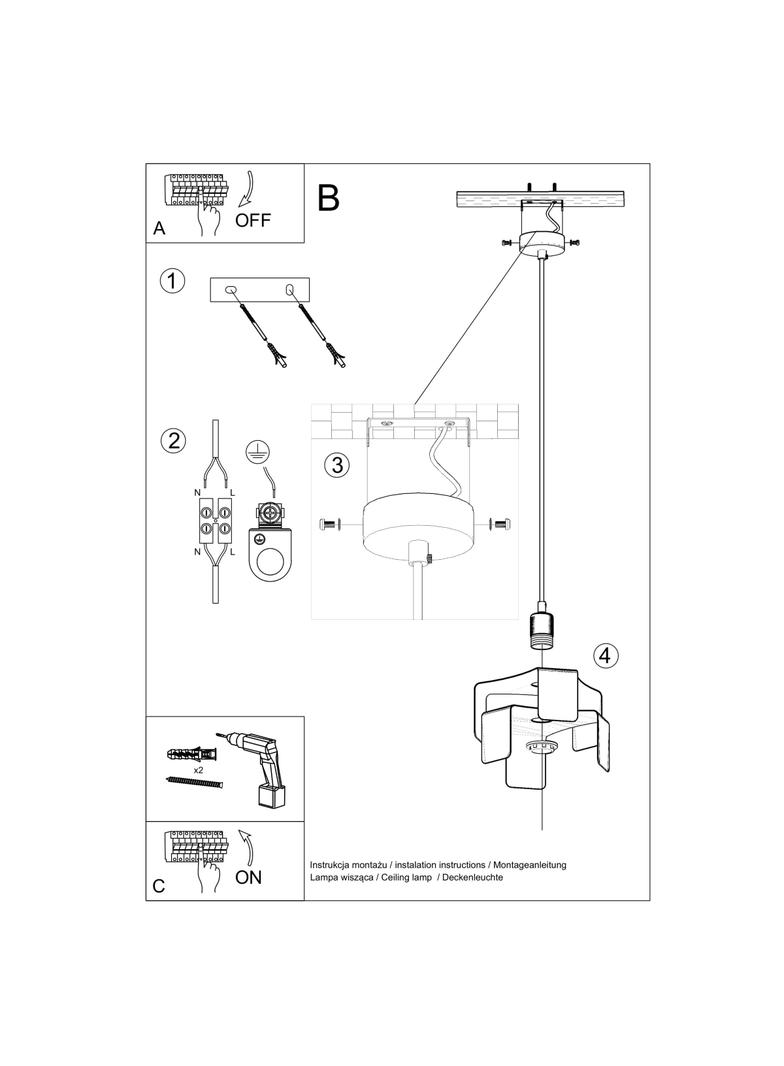 A
OFF

B

1

2
N L
N L

3

4

x2

C
ON

Instrukcja montażu / instalation instructions / Montageanleitung
Lampa wisząca / Ceiling lamp / Deckenleuchte