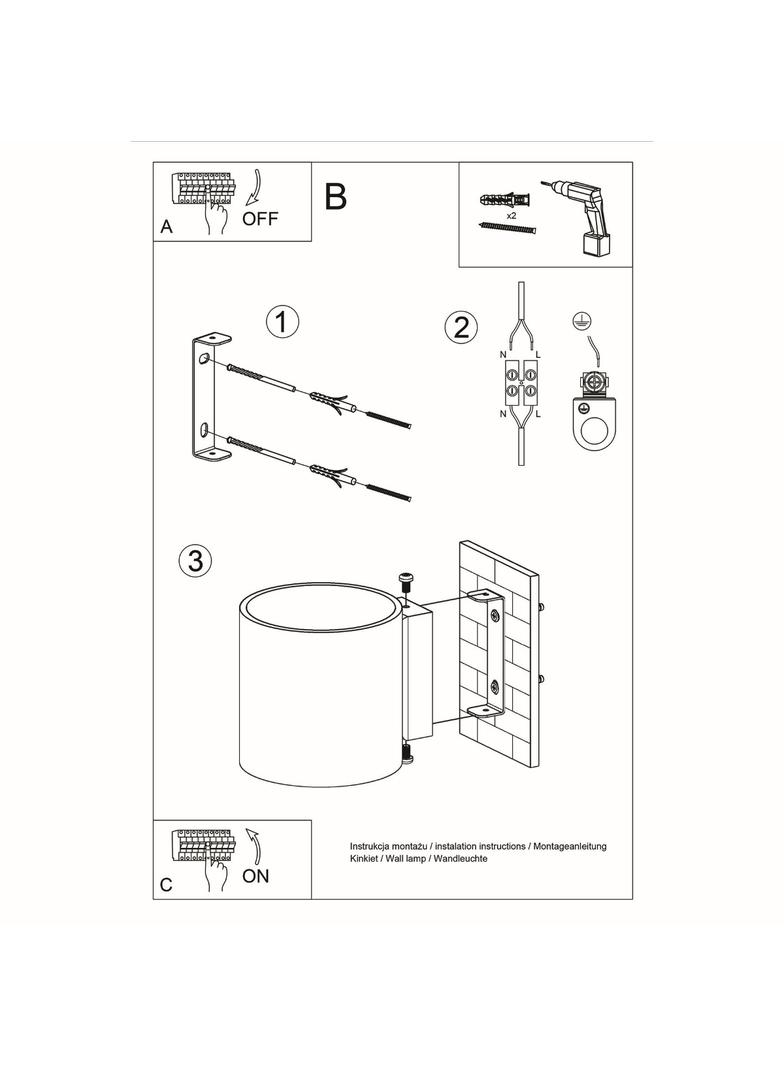 A
OFF

B

x2

1

2

N L

N L

3

C
ON

Instrukcja montażu / instalation instructions / Montageanleitung
Kinkiet / Wall lamp / Wandleuchte