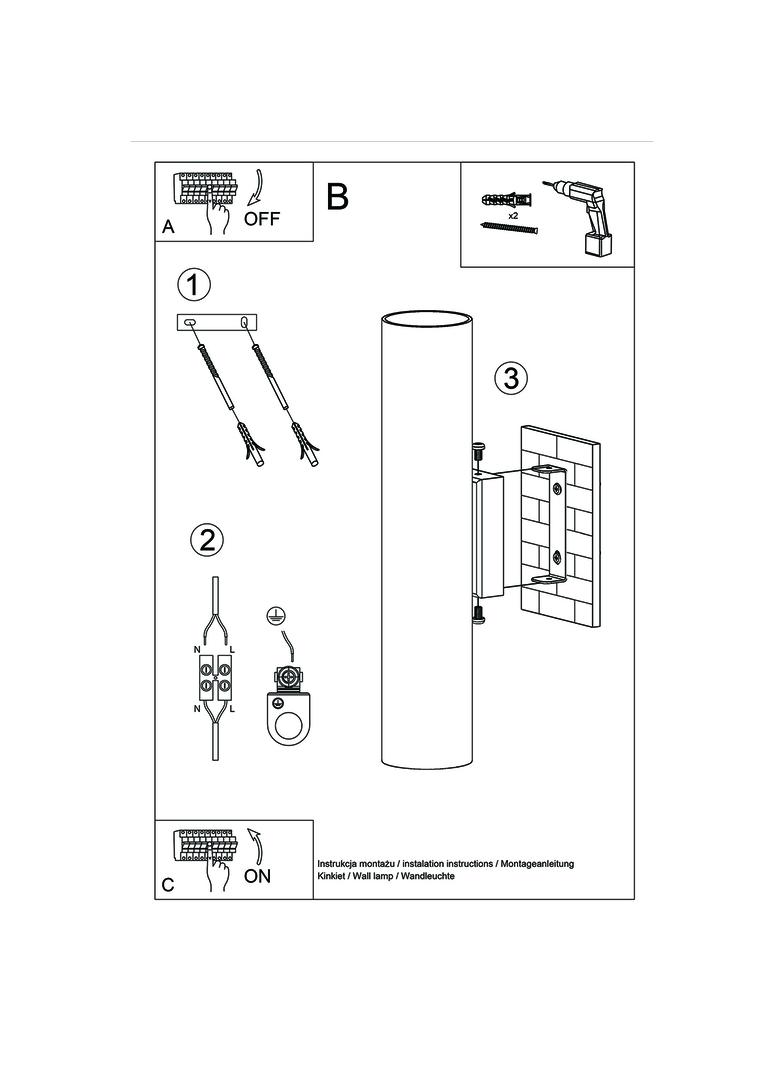 A
OFF

B

x2

1

3

2

N
L
N
L

C
ON

Instrukcja montażu / instalation instructions / Montageanleitung
Kinkiet / Wall lamp / Wandleuchte