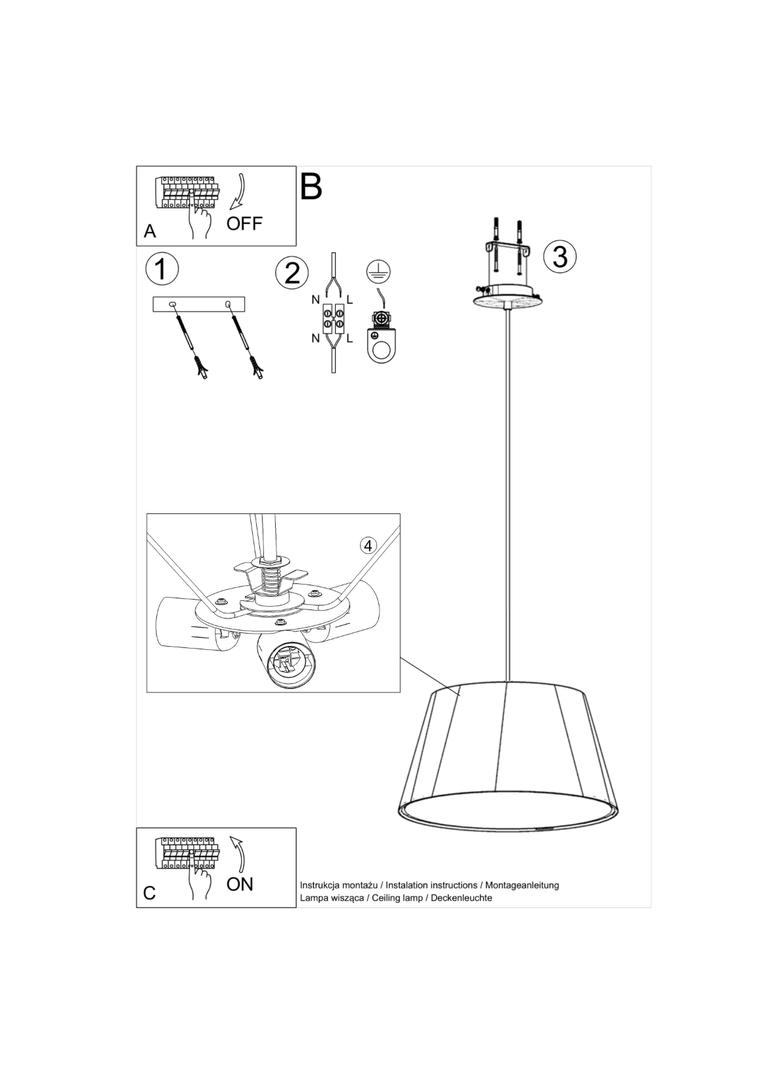 A
OFF

B

1

2
N L
N L

3

4

C
ON

Instrukcja montażu / Instalation instructions / Montageanleitung
Lampa wisząca / Ceiling lamp / Deckenleuchte