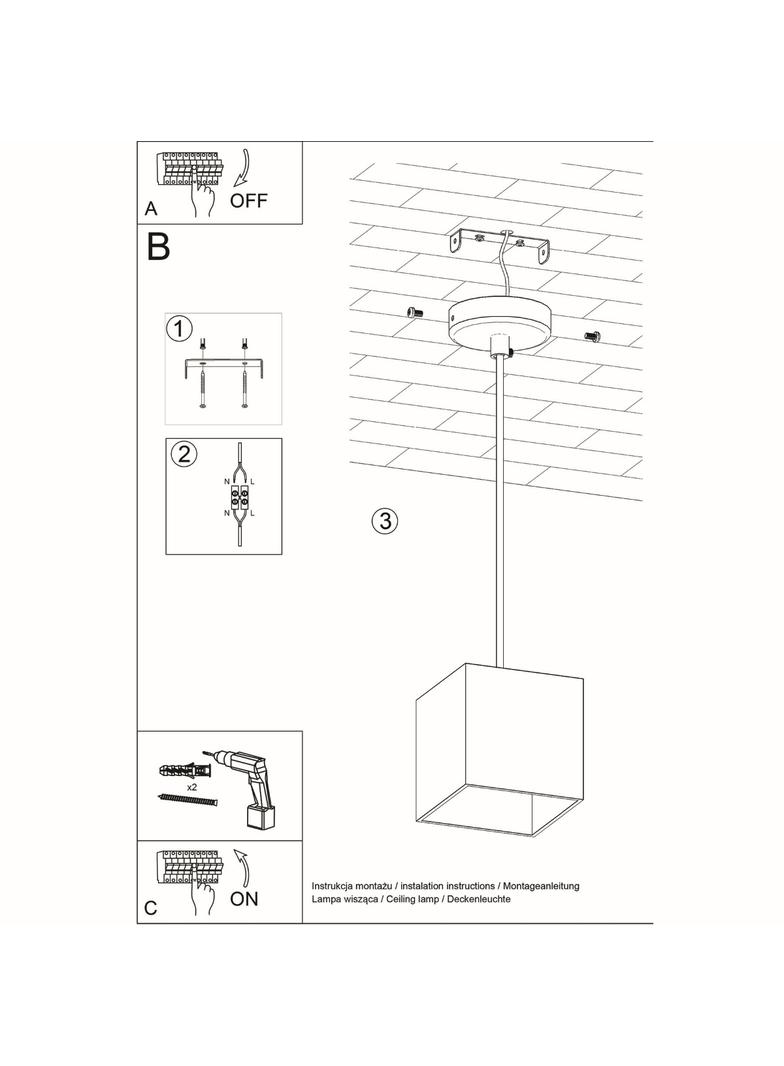 A OFF

B

1

2

N L

N L

3

x2

C ON

Instrukcja montażu / instalation instructions / Montageanleitung
Lampa wisząca / Ceiling lamp / Deckenleuchte