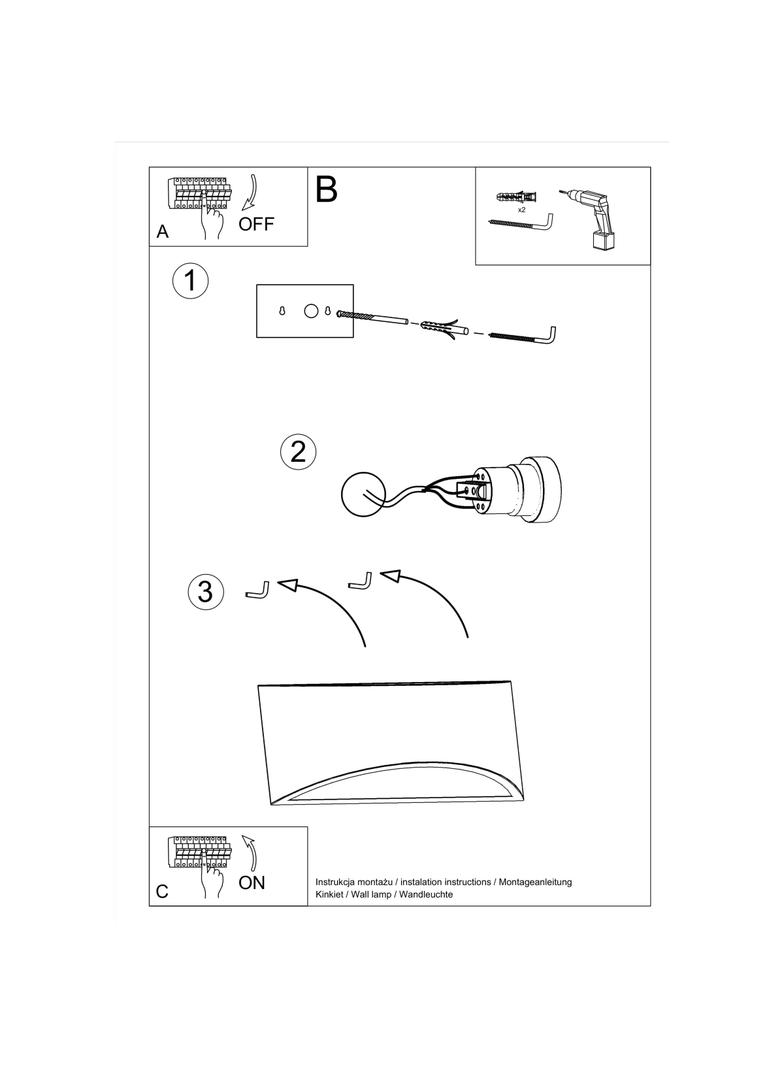 A
OFF

B

x2

1

2

3

C
ON

Instrukcja montażu / instalation instructions / Montageanleitung
Kinkiet / Wall lamp / Wandleuchte