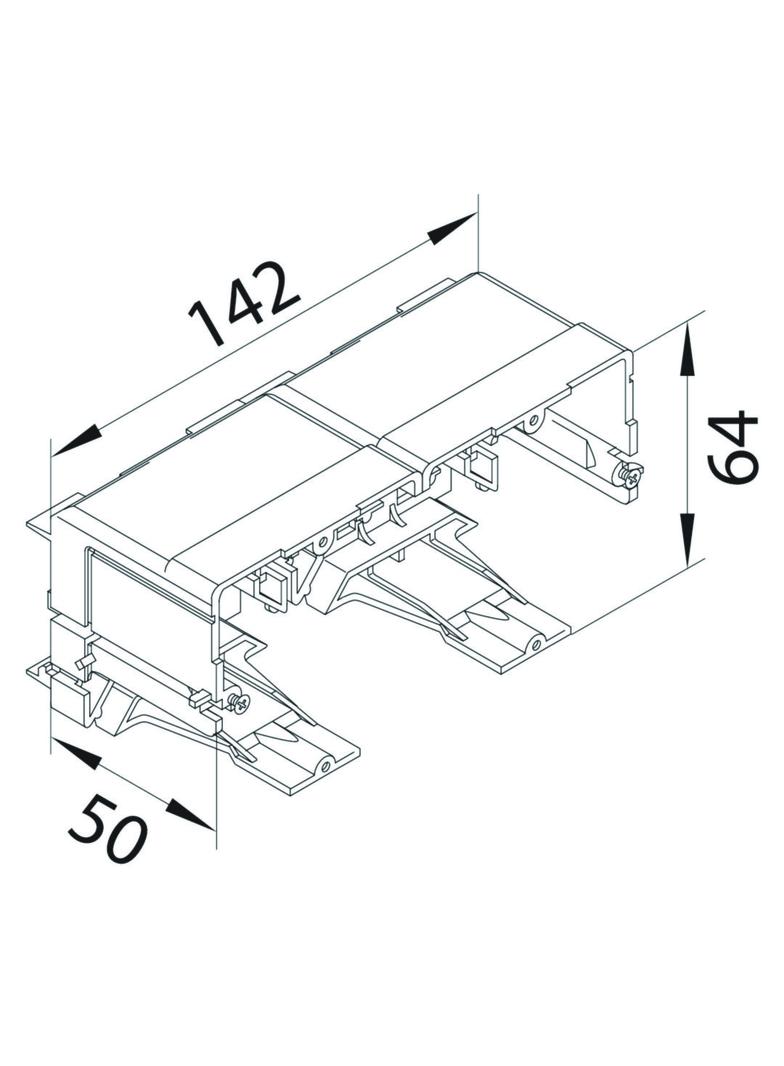 142
64
50