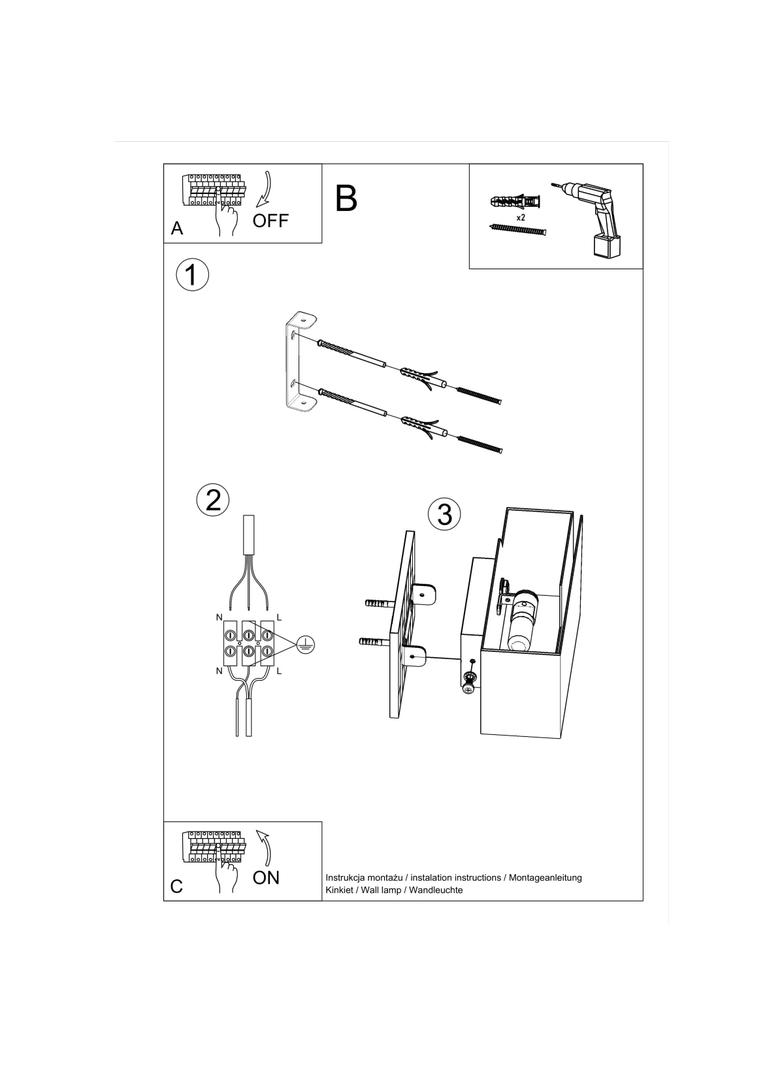 A
OFF

B

x2

1

2

N
L
N
L

3

C
ON

Instrukcja montażu / instalation instructions / Montageanleitung
Kinkiet / Wall lamp / Wandleuchte