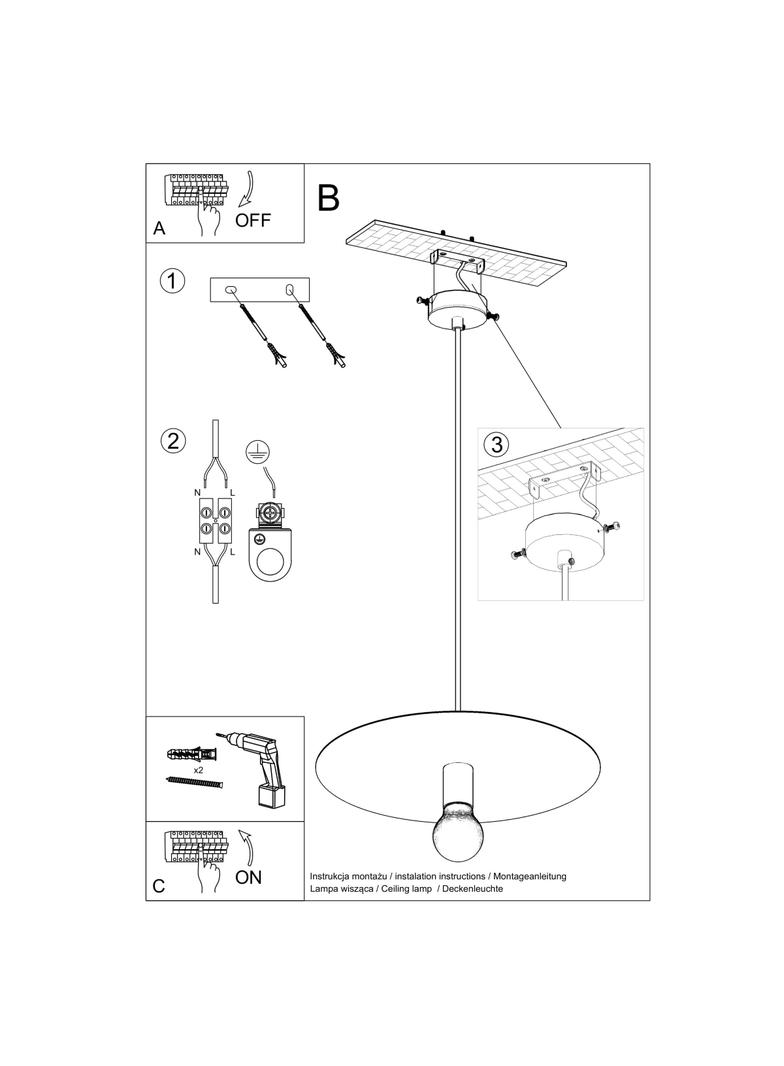 A
OFF

B

1

2
N L
N L

3

x2

C
ON

Instrukcja montażu / instalation instructions / Montageanleitung
Lampa wisząca / Ceiling lamp / Deckenleuchte