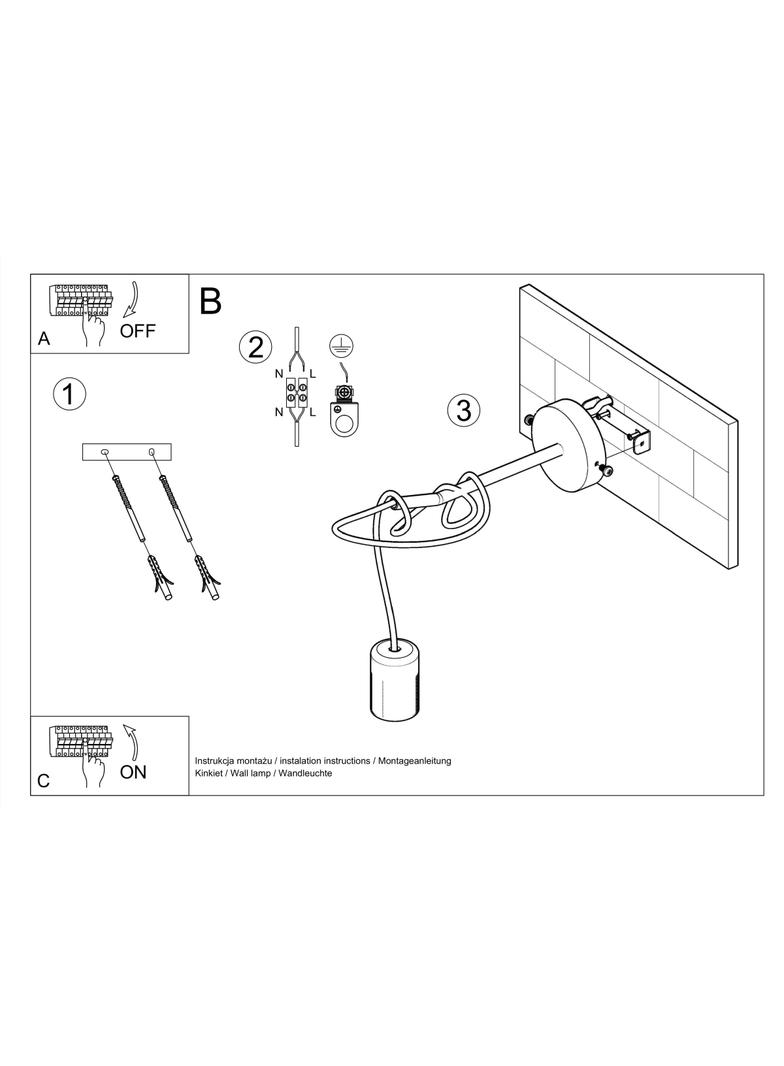 A
OFF

B

1

2

N L
N L

3

C
ON

Instrukcja montażu / instalation instructions / Montageanleitung
Kinkiet / Wall lamp / Wandleuchte