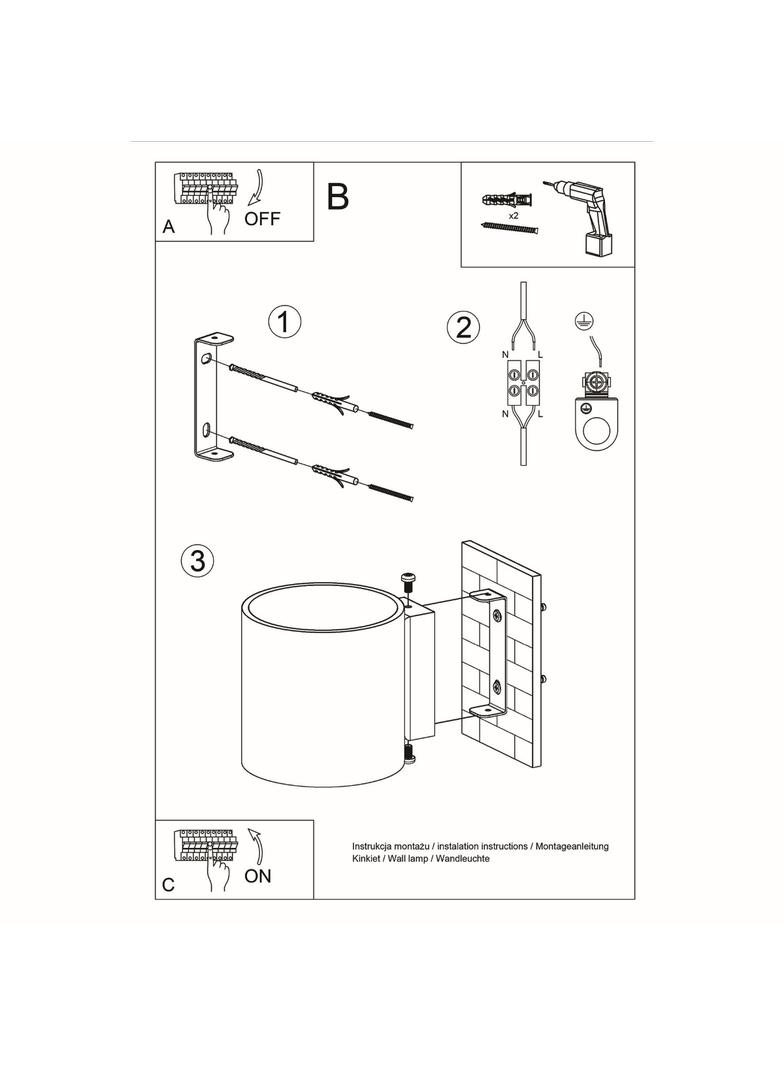 A
OFF
B
x2
1
2
N
L
N
L
3
C
ON
Instrukcja montażu / instalation instructions / Montageanleitung
Kinkiet / Wall lamp / Wandleuchte