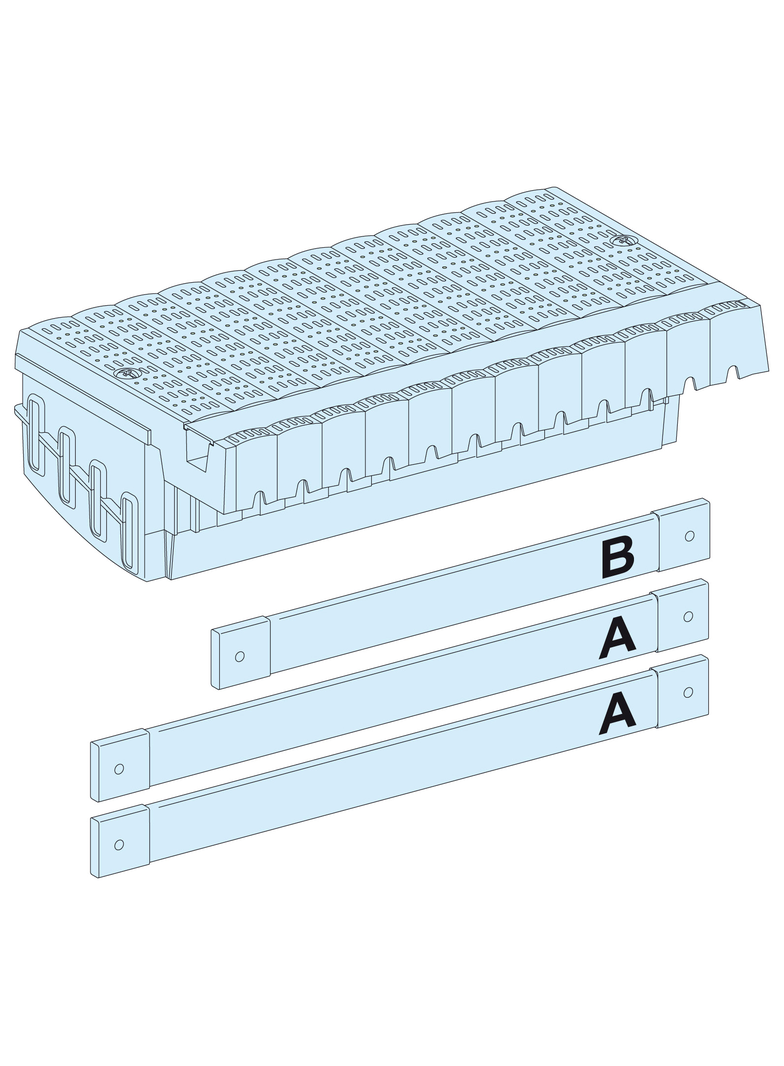 B
A
A