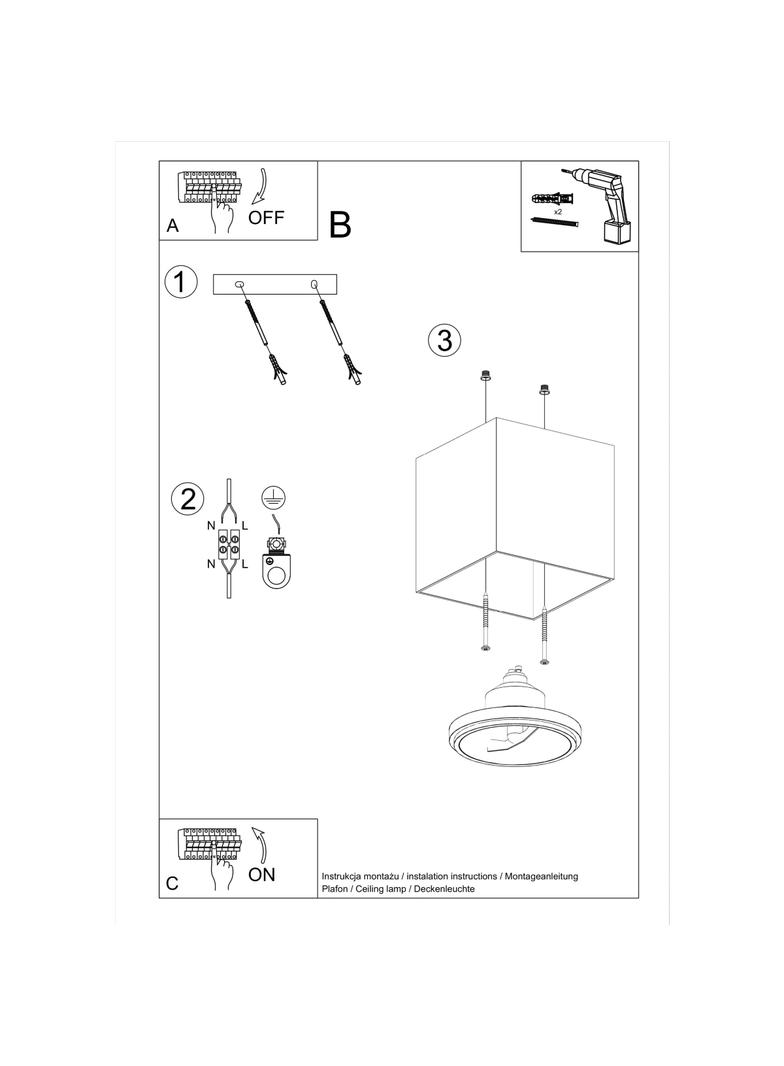 A OFF

B

x2

1

3

2

N L

N L

C ON

Instrukcja montażu / instalation instructions / Montageanleitung
Plafon / Ceiling lamp / Deckenleuchte