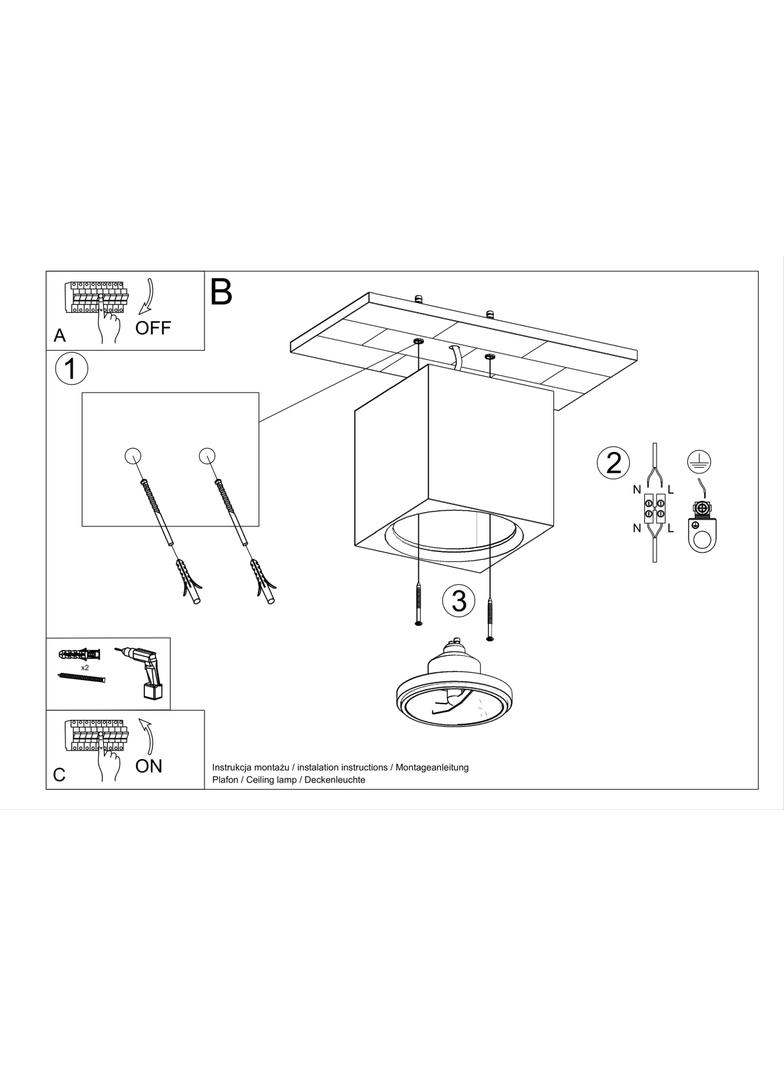 A
OFF
B
1
2
N
L
N
L
3
x2
C
ON
Instrukcja montażu / instalation instructions / Montageanleitung
Plafon / Ceiling lamp / Deckenleuchte