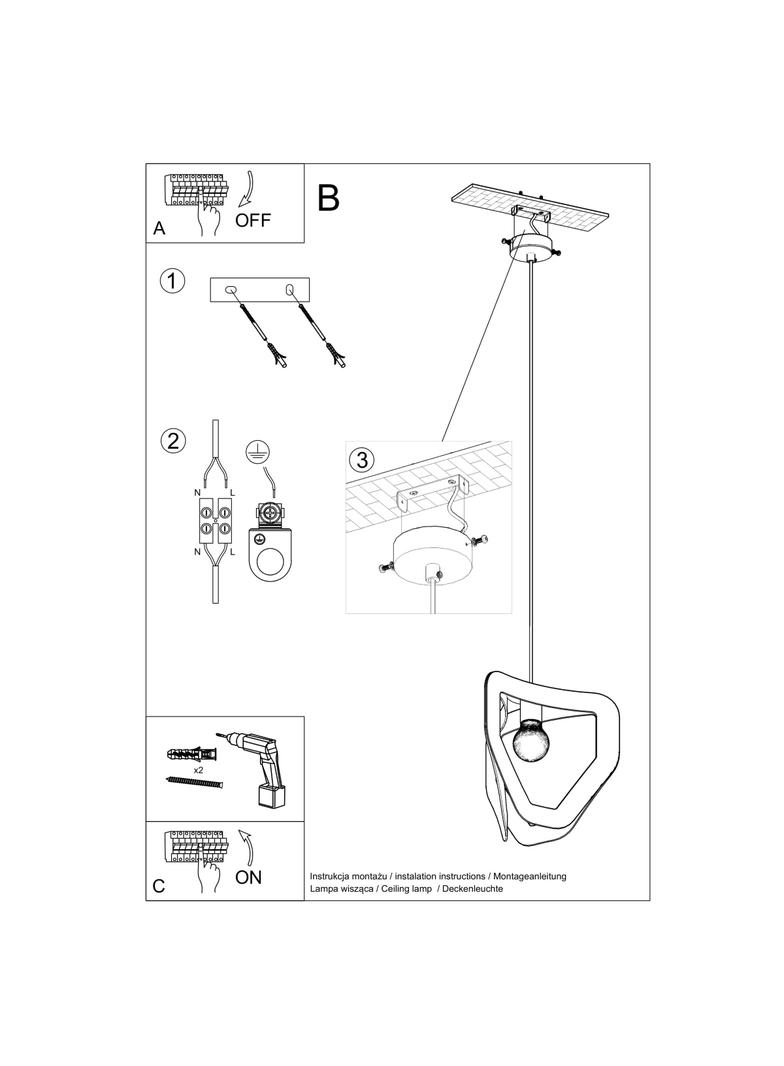 A

OFF

B

1

2

N L

N L

3

x2

C

ON

Instrukcja montażu / instalation instructions / Montageanleitung
Lampa wisząca / Ceiling lamp / Deckenleuchte