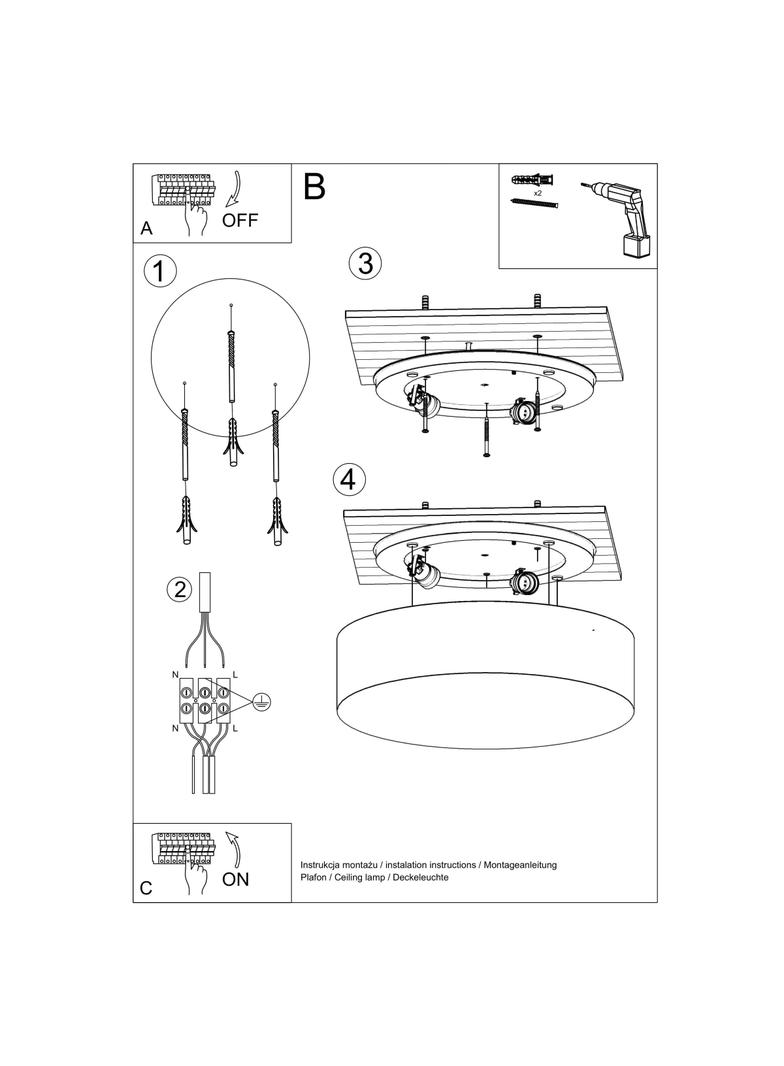 A
OFF

B

x2

1

3

4

2

N
L
N
L

C
ON

Instrukcja montażu / installation instructions / Montageanleitung
Plafon / Ceiling lamp / Deckeleuchte