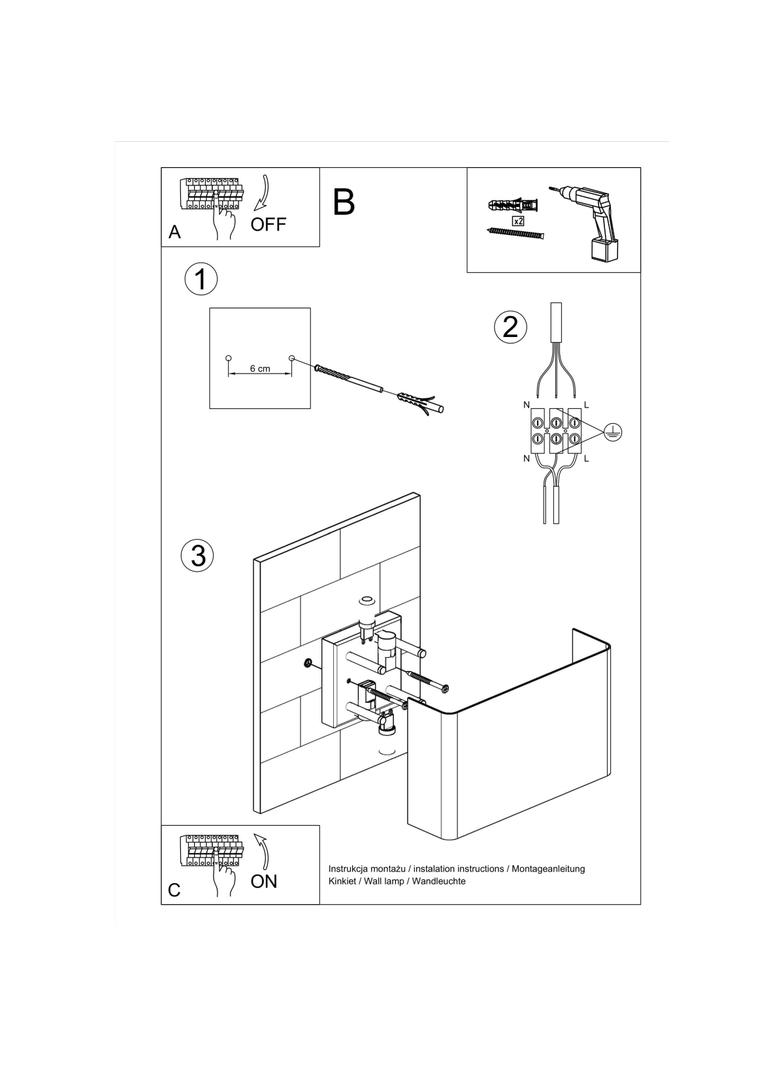 A
OFF
B
x2
1
6 cm
2
N
L
N
L
3
C
ON
Instrukcja montażu / instalation instructions / Montageanleitung
Kinkiet / Wall lamp / Wandleuchte