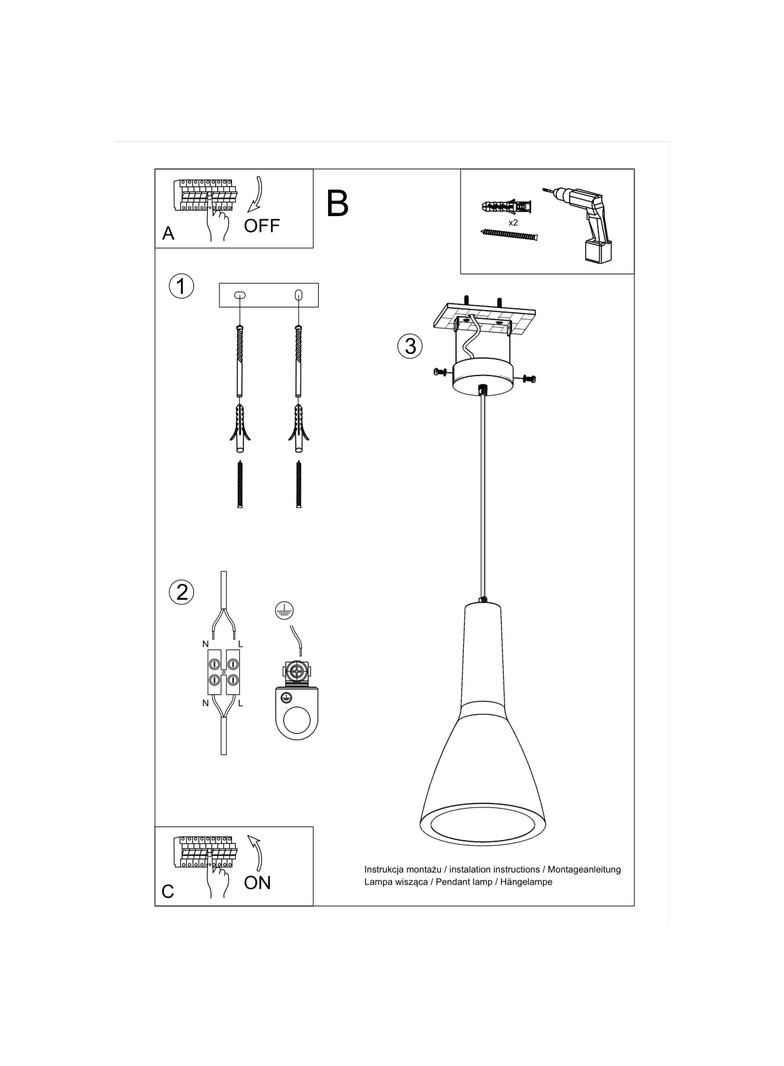 A
OFF

B

x2

1

3

2

N L

N L

C
ON

Instrukcja montażu / instalation instructions / Montageanleitung
Lampa wisząca / Pendant lamp / Hängelampe