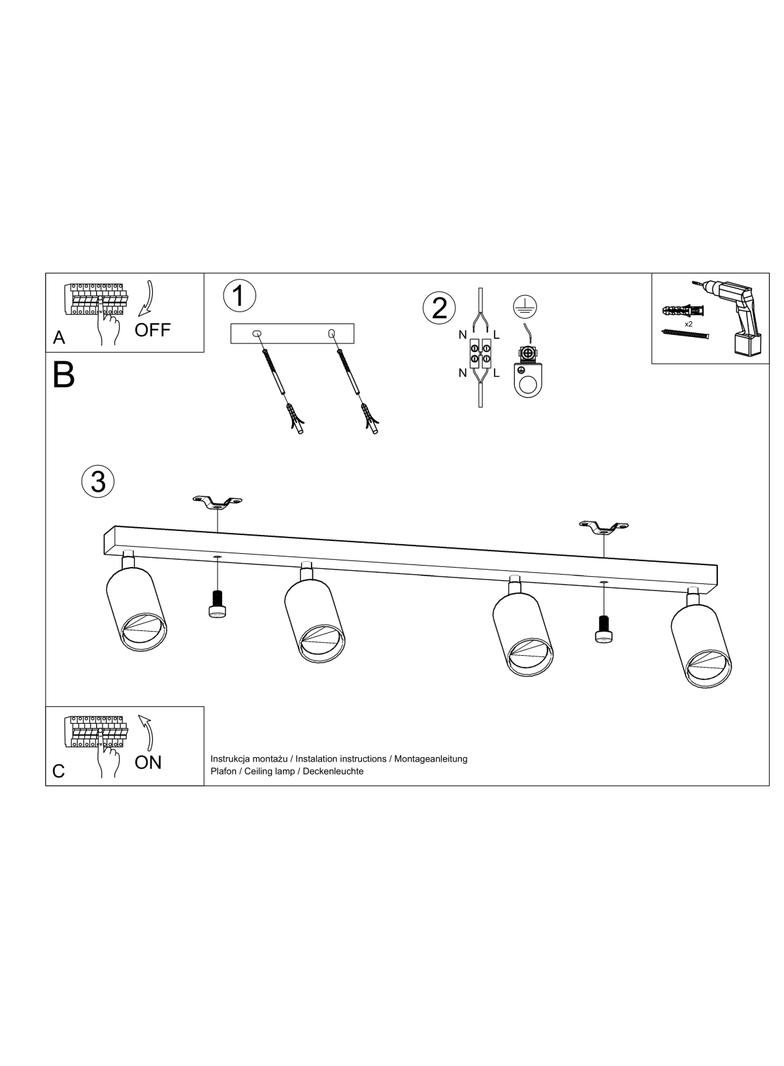 A
OFF

1

2
N L
N L

x2

B

3

C
ON

Instrukcja montażu / Instalation instructions / Montageanleitung
Plafon / Ceiling lamp / Deckenleuchte