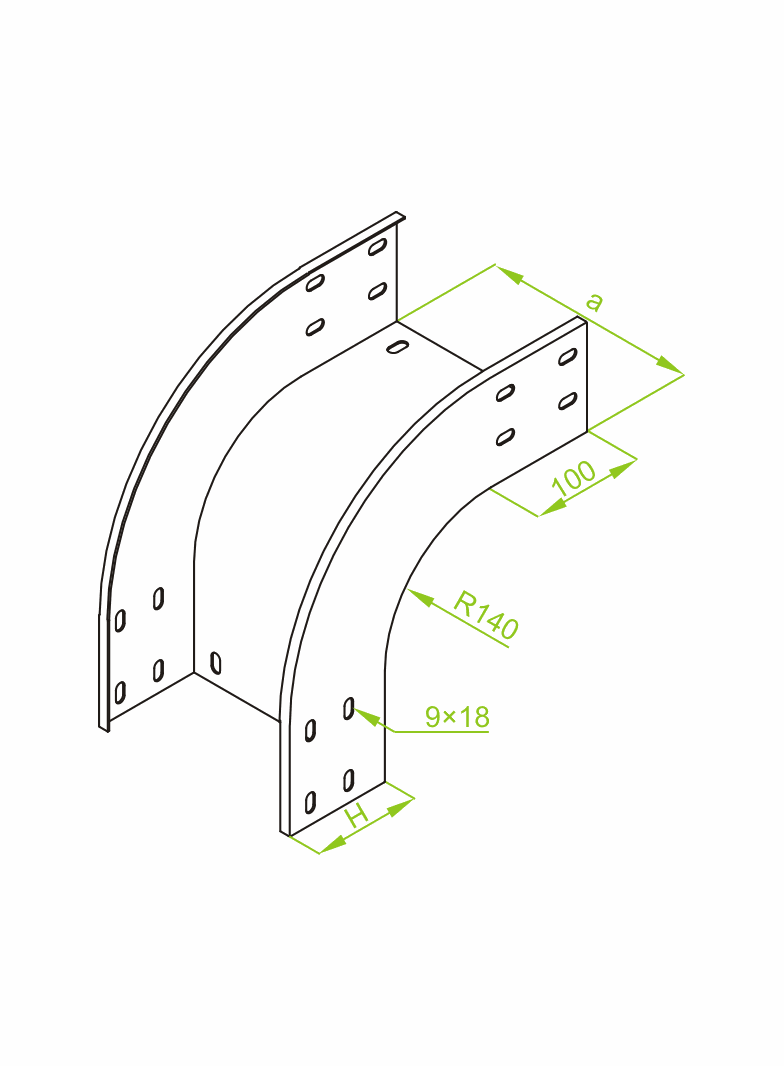 a
100
R140
9×18
H