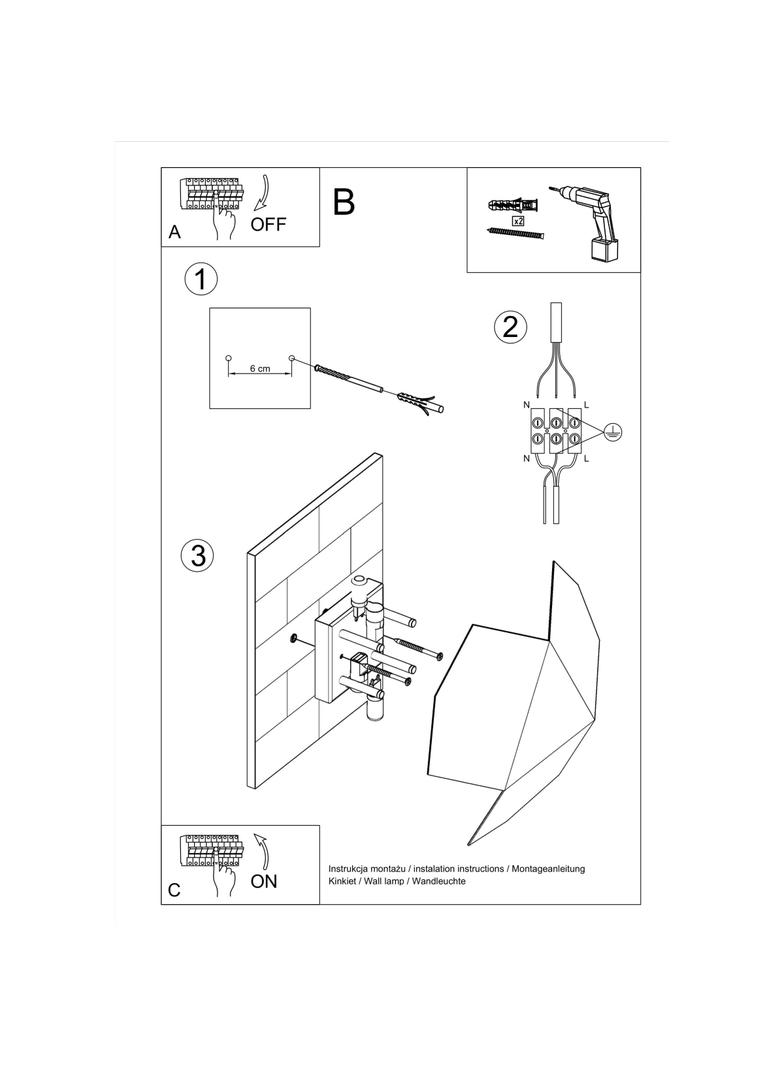 A
OFF

B

x2

1

6 cm

2

N
L
N
L

3

C
ON

Instrukcja montażu / instalation instructions / Montageanleitung
Kinkiet / Wall lamp / Wandleuchte