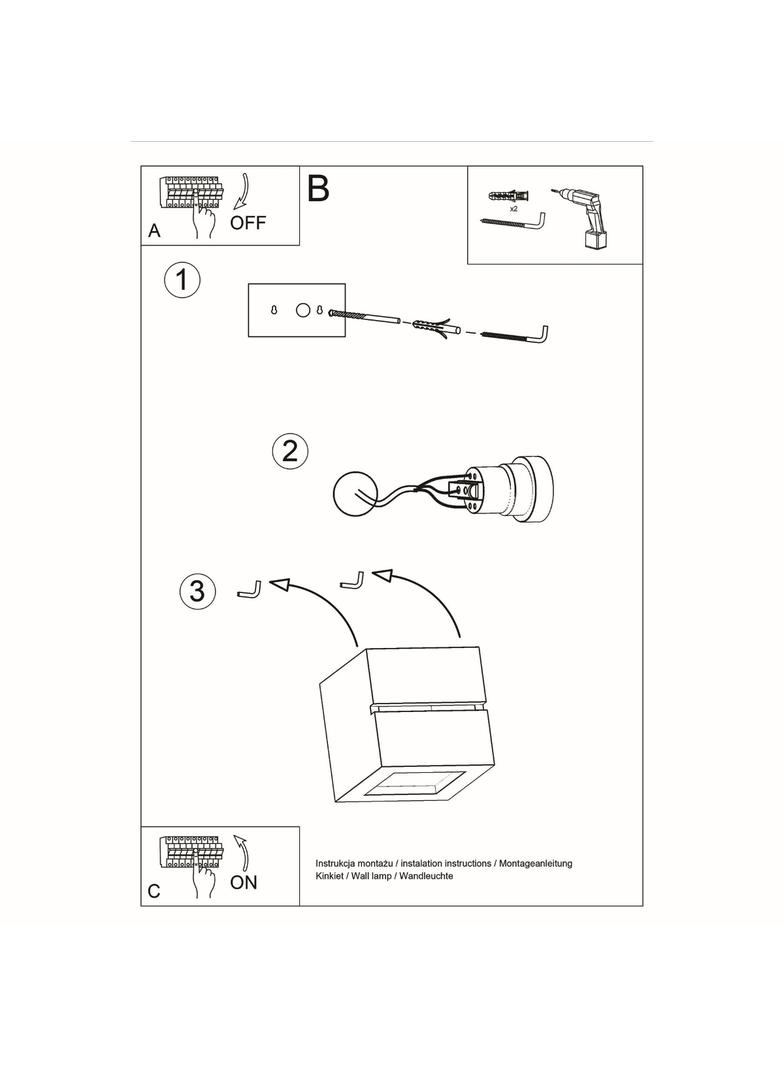 A OFF

B

x2

1

2

3

C ON

Instrukcja montażu / instalation instructions / Montageanleitung
Kinkiet / Wall lamp / Wandleuchte