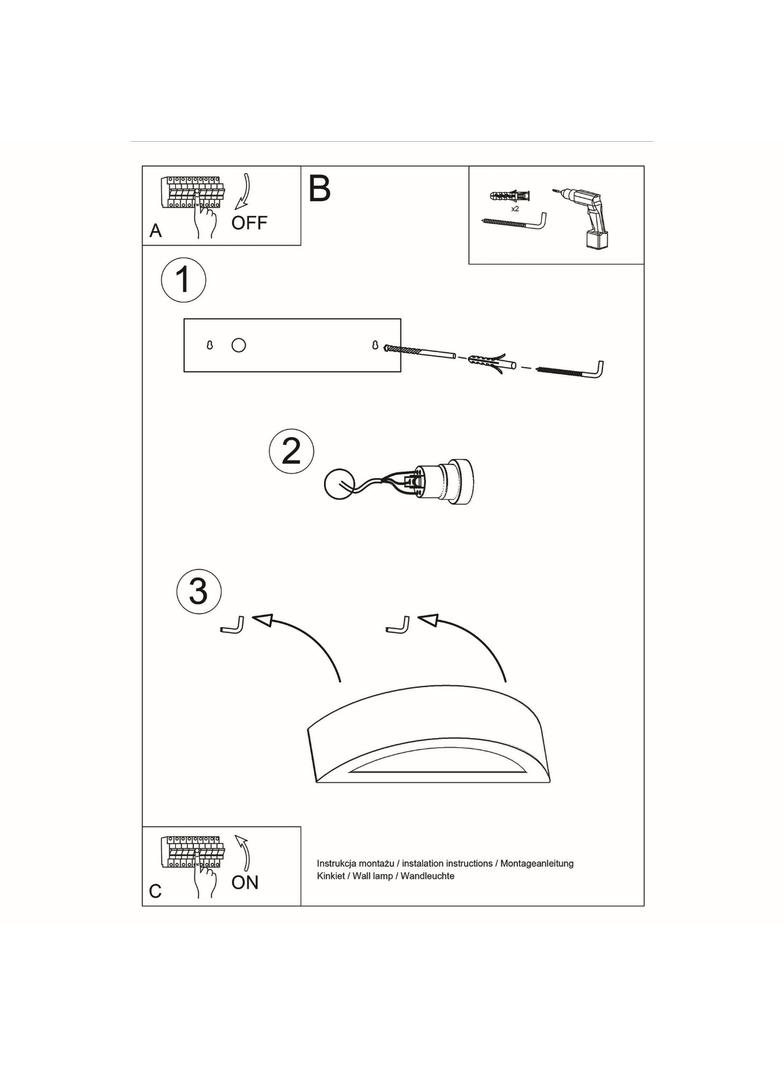 A OFF

B

x2

1

2

3

C ON

Instrukcja montażu / instalation instructions / Montageanleitung
Kinkiet / Wall lamp / Wandleuchte