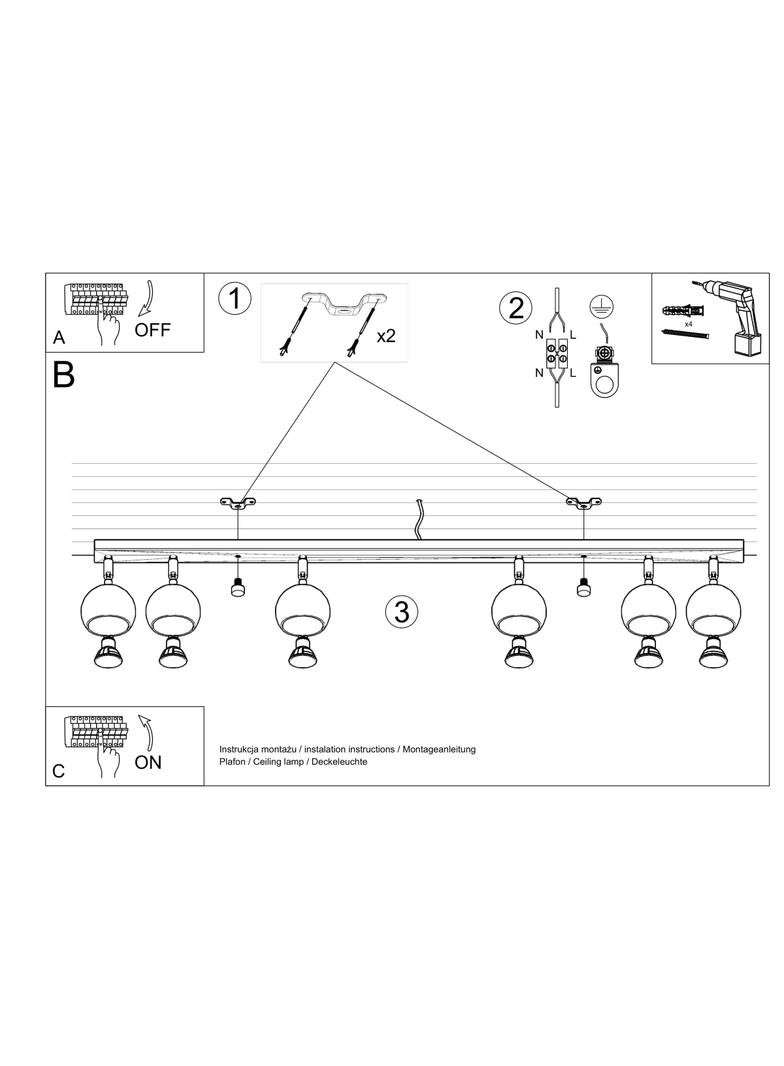 A OFF

1 x2

2 N L N L

x4

B

3

C ON

Instrukcja montażu / instalation instructions / Montageanleitung
Plafon / Ceiling lamp / Deckeleuchte