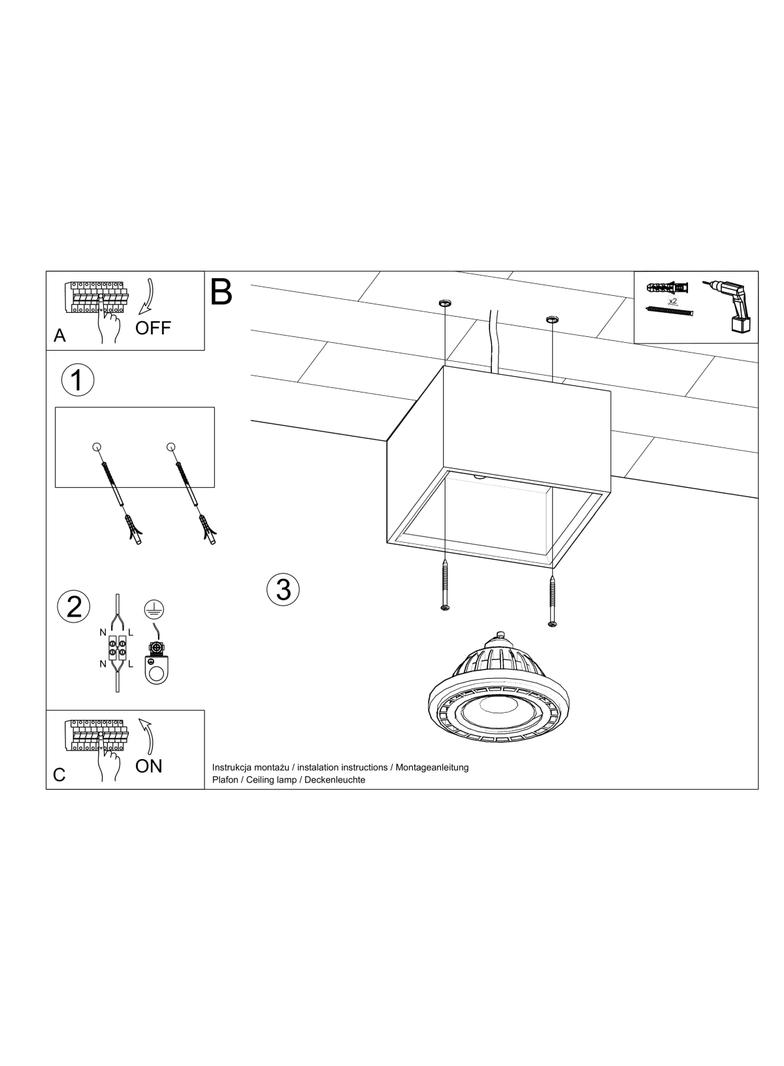 A
OFF

B

x2

1

2

N L
N L

3

C
ON

Instrukcja montażu / instalation instructions / Montageanleitung
Plafon / Ceiling lamp / Deckenleuchte