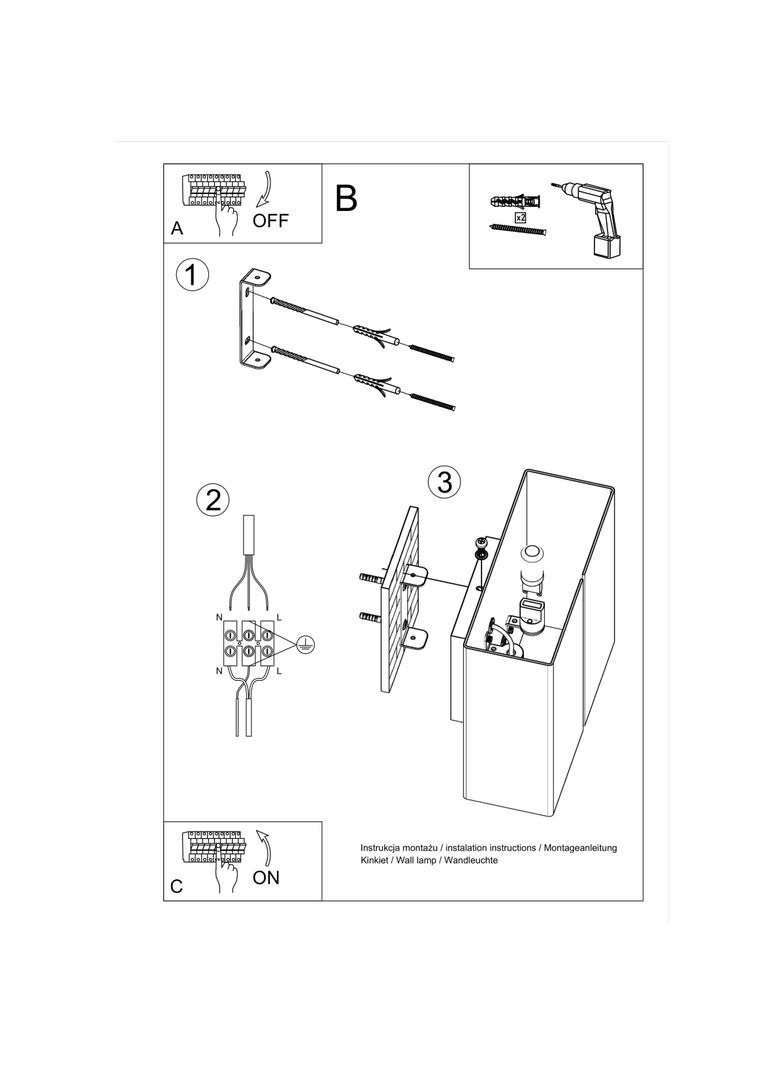 A
OFF

B

x2

1

2

N
L
N
L

3

C
ON

Instrukcja montażu / instalation instructions / Montageanleitung
Kinkiet / Wall lamp / Wandleuchte