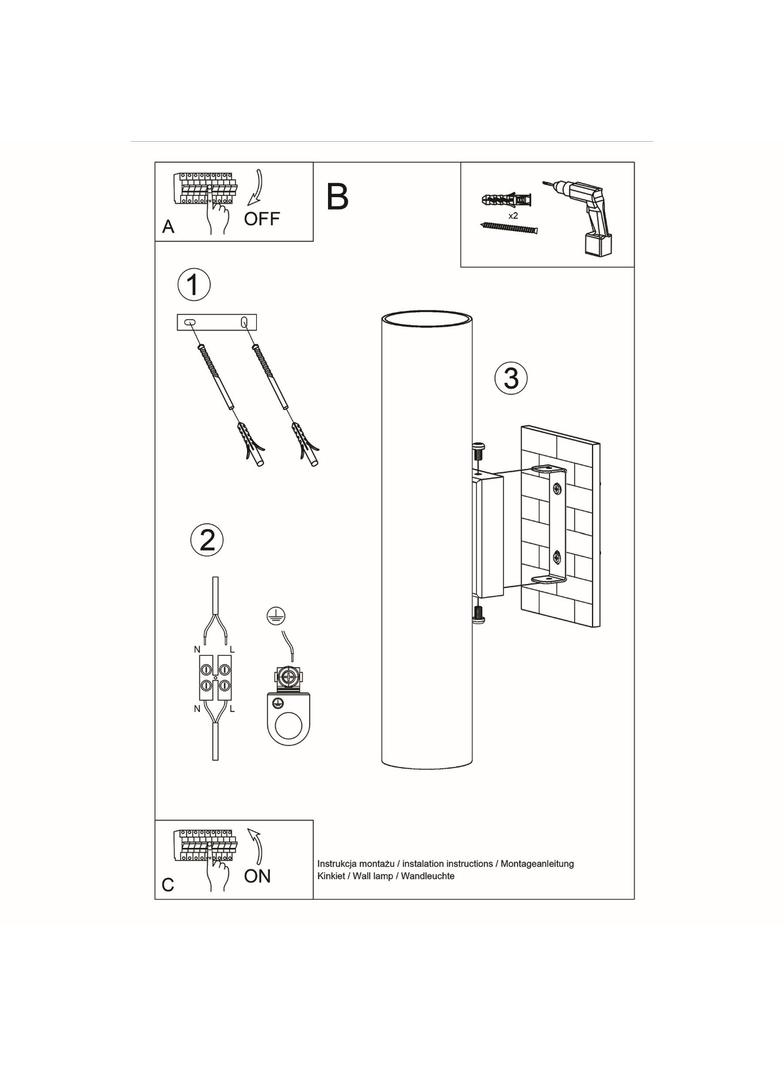 A
OFF

B

x2

1

3

2

N
L
N
L

C
ON

Instrukcja montażu / instalation instructions / Montageanleitung
Kinkiet / Wall lamp / Wandleuchte