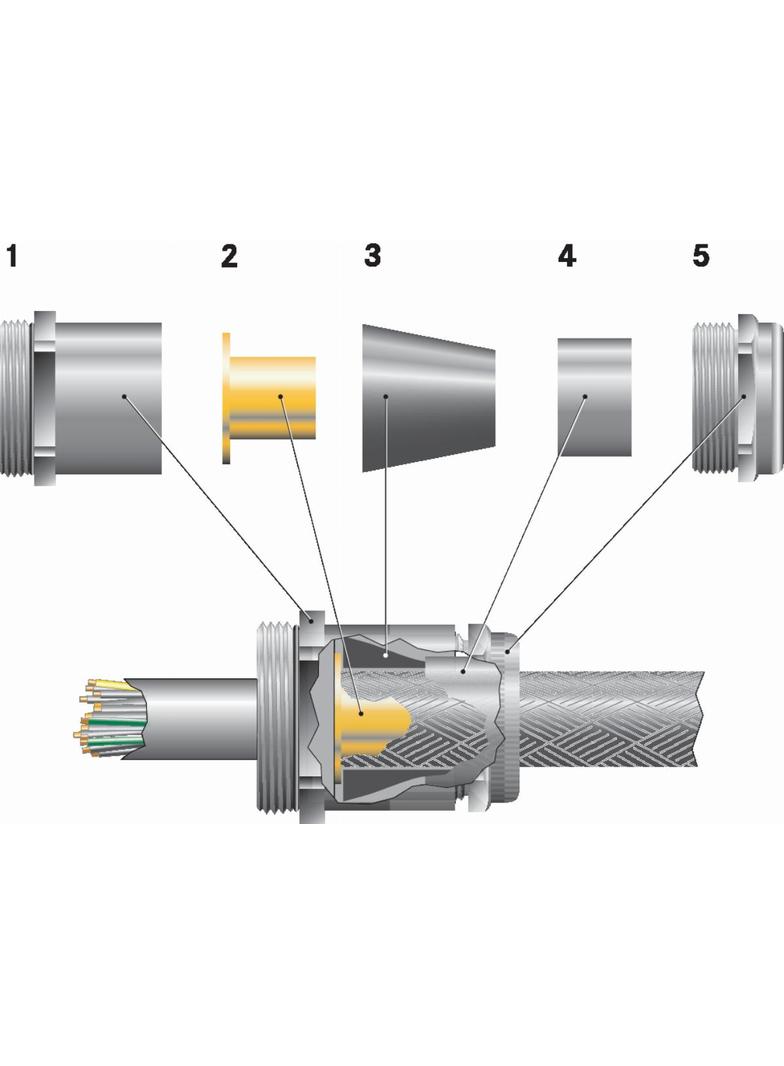 1 2 3 4 5