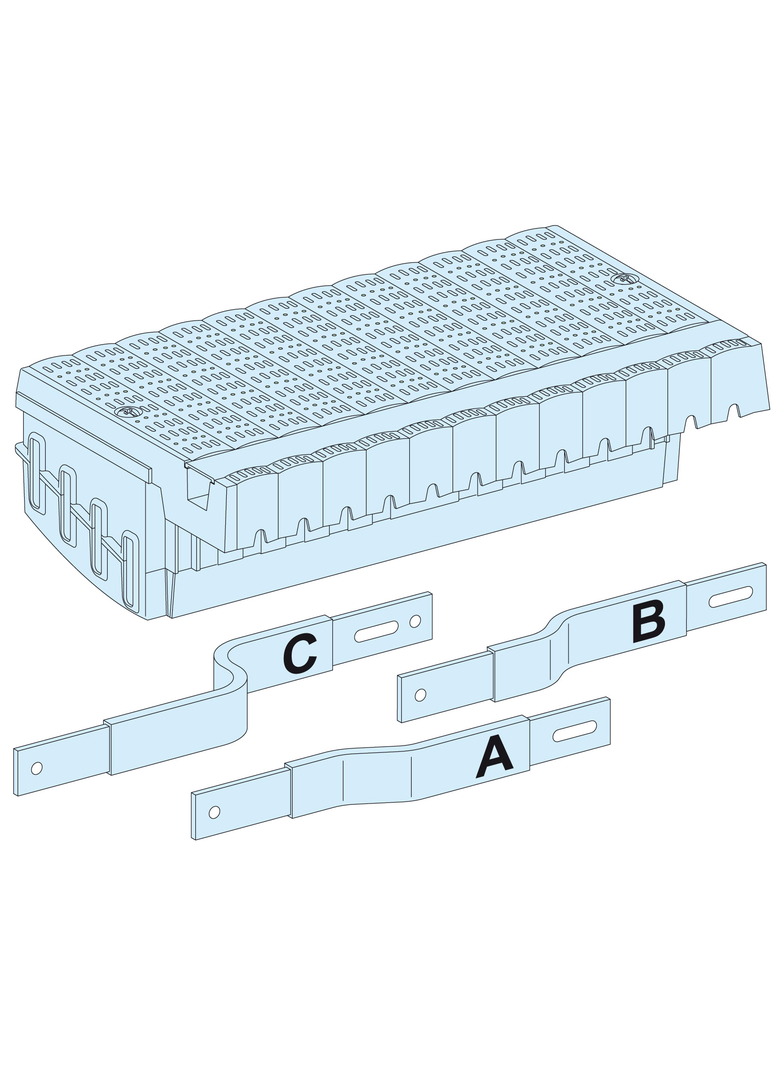 C
B
A