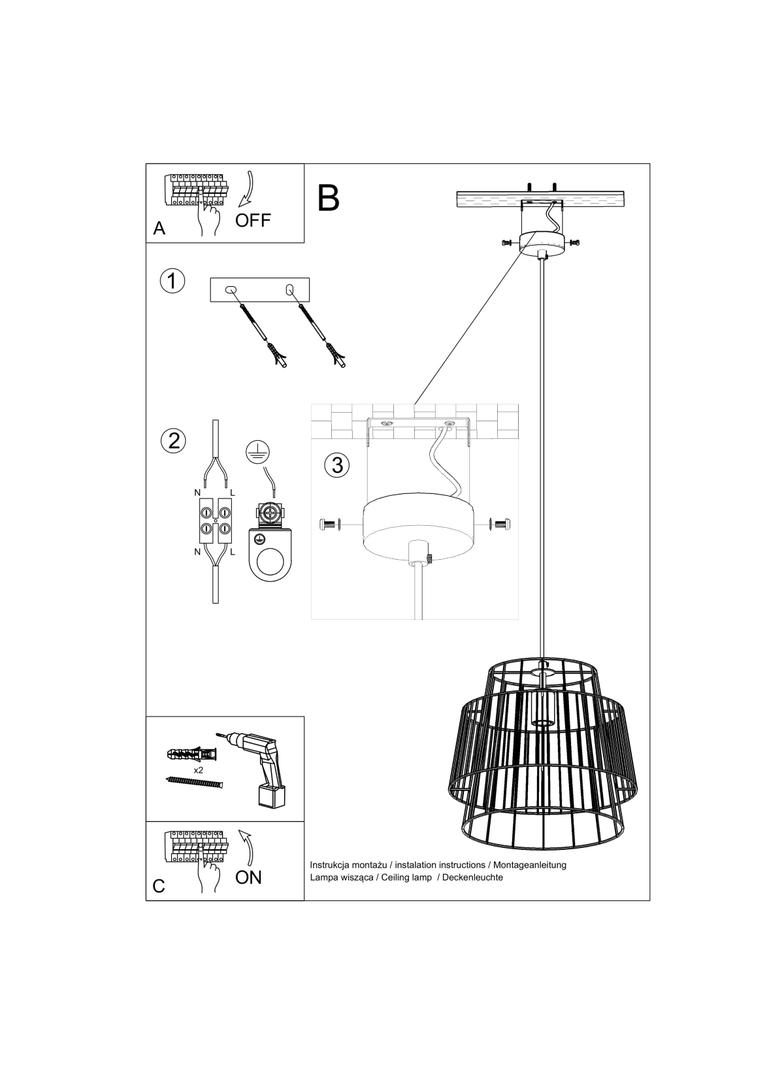 A
OFF

B

1

2
N L
N L

3

x2

C
ON

Instrukcja montażu / instalation instructions / Montageanleitung
Lampa wisząca / Ceiling lamp / Deckenleuchte