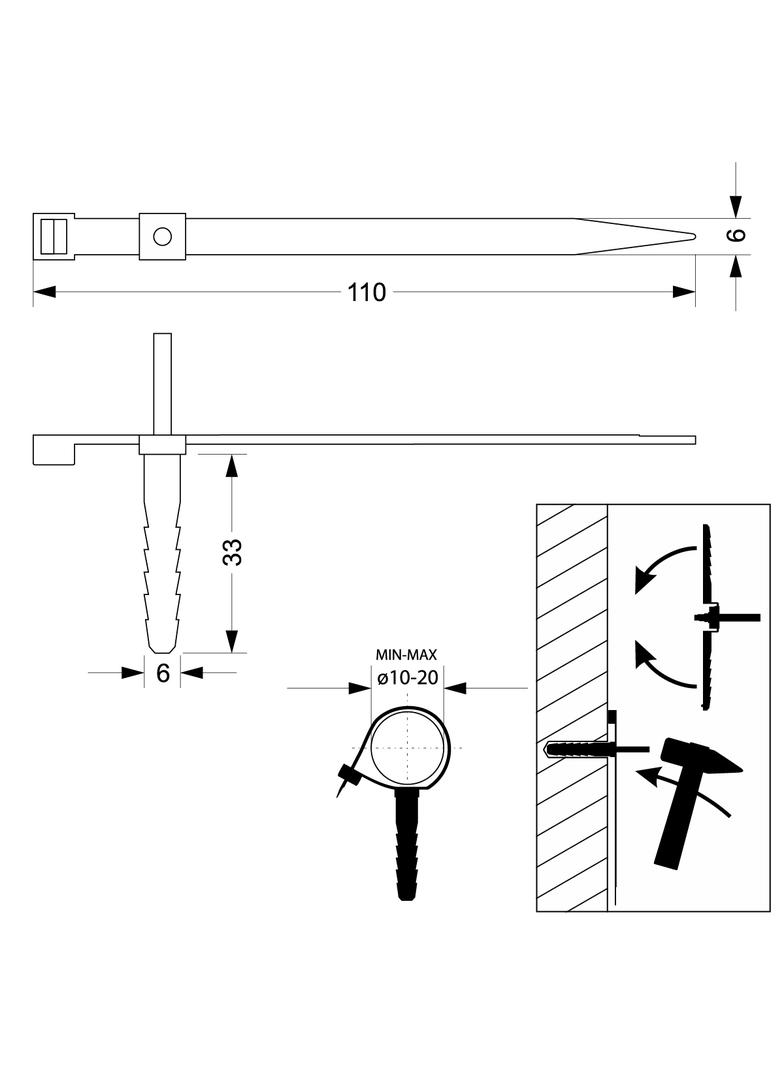 6
110
33
6
MIN-MAX
ø10-20